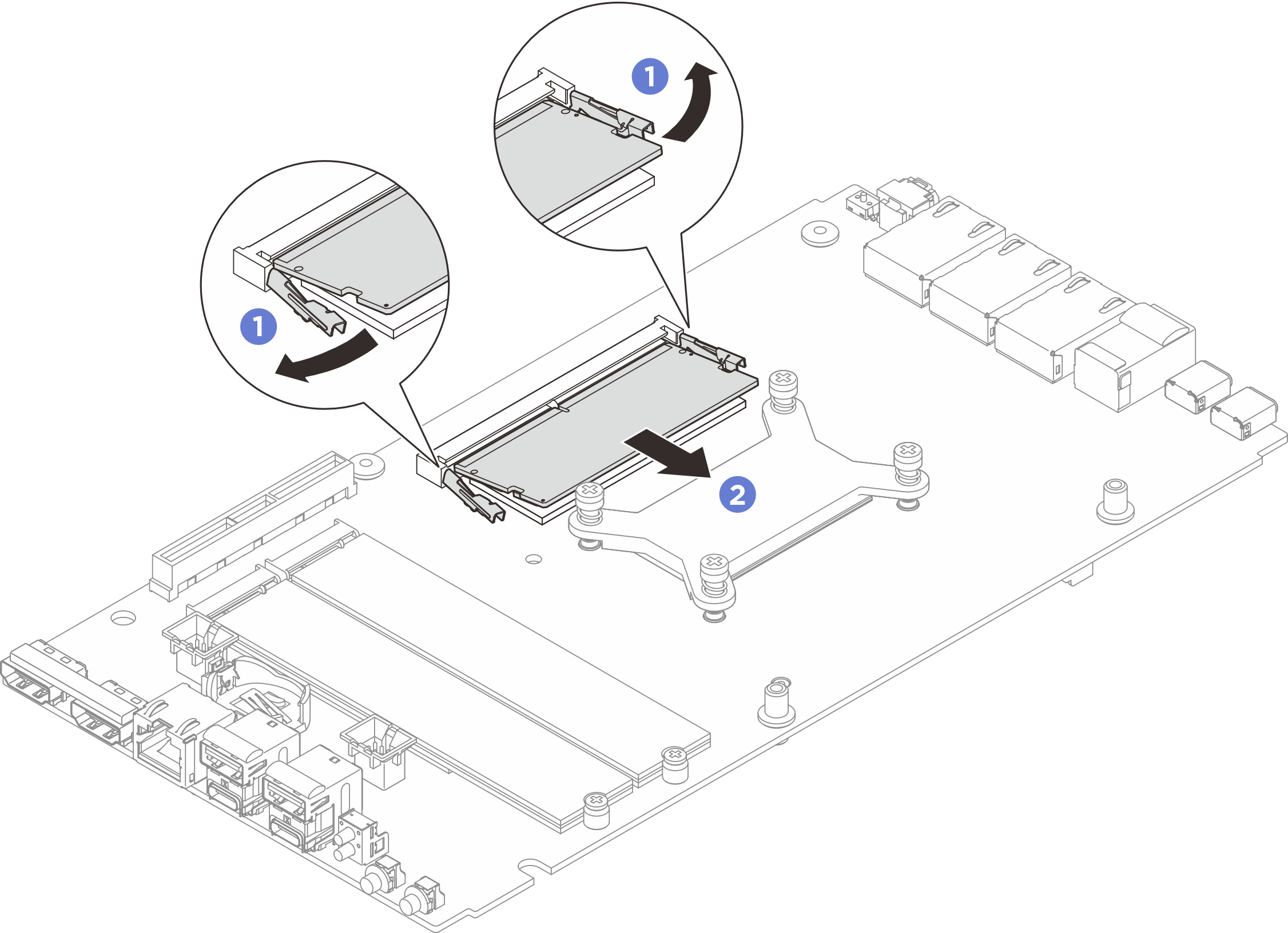 1
1
2