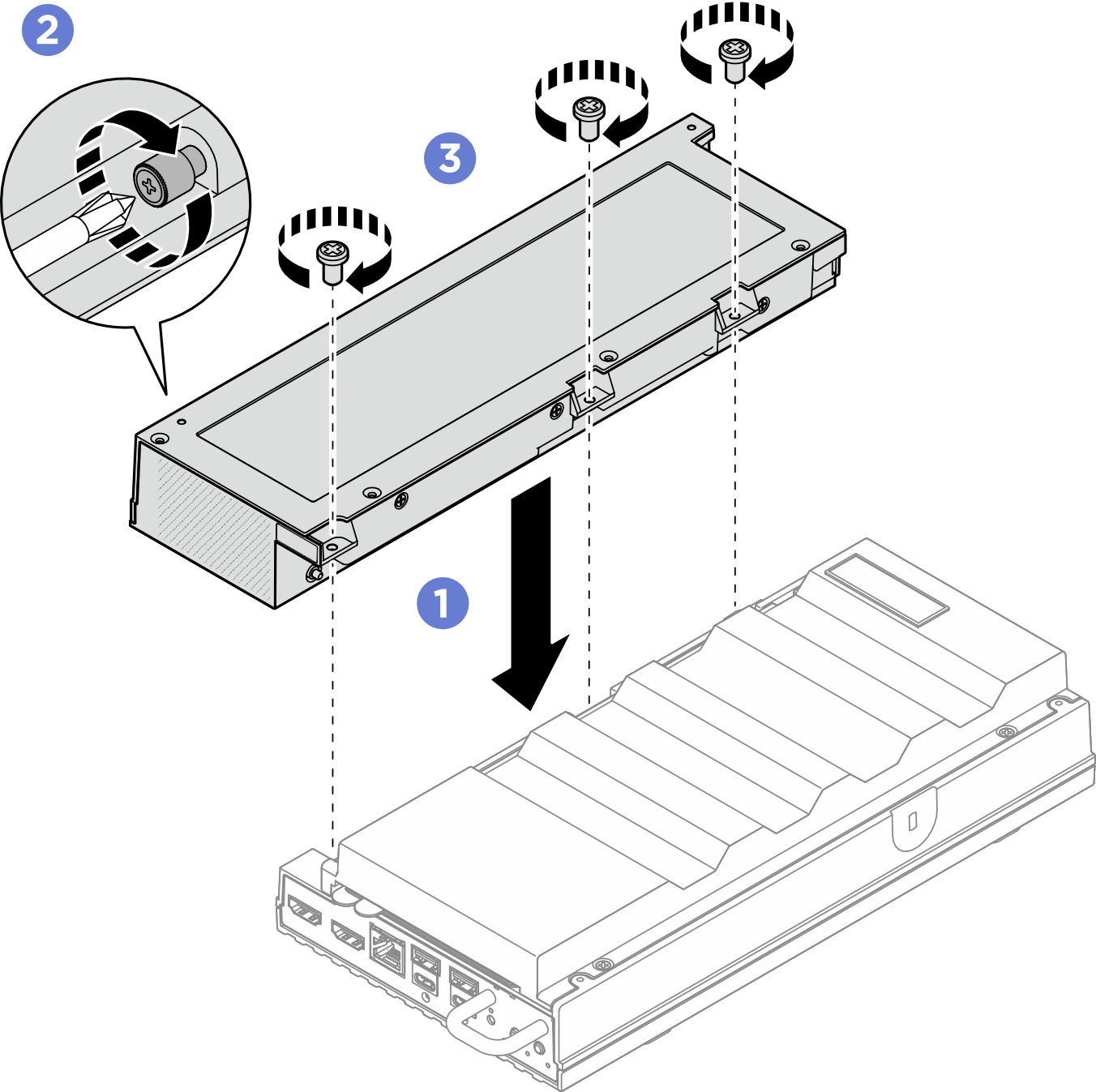 2
3
1