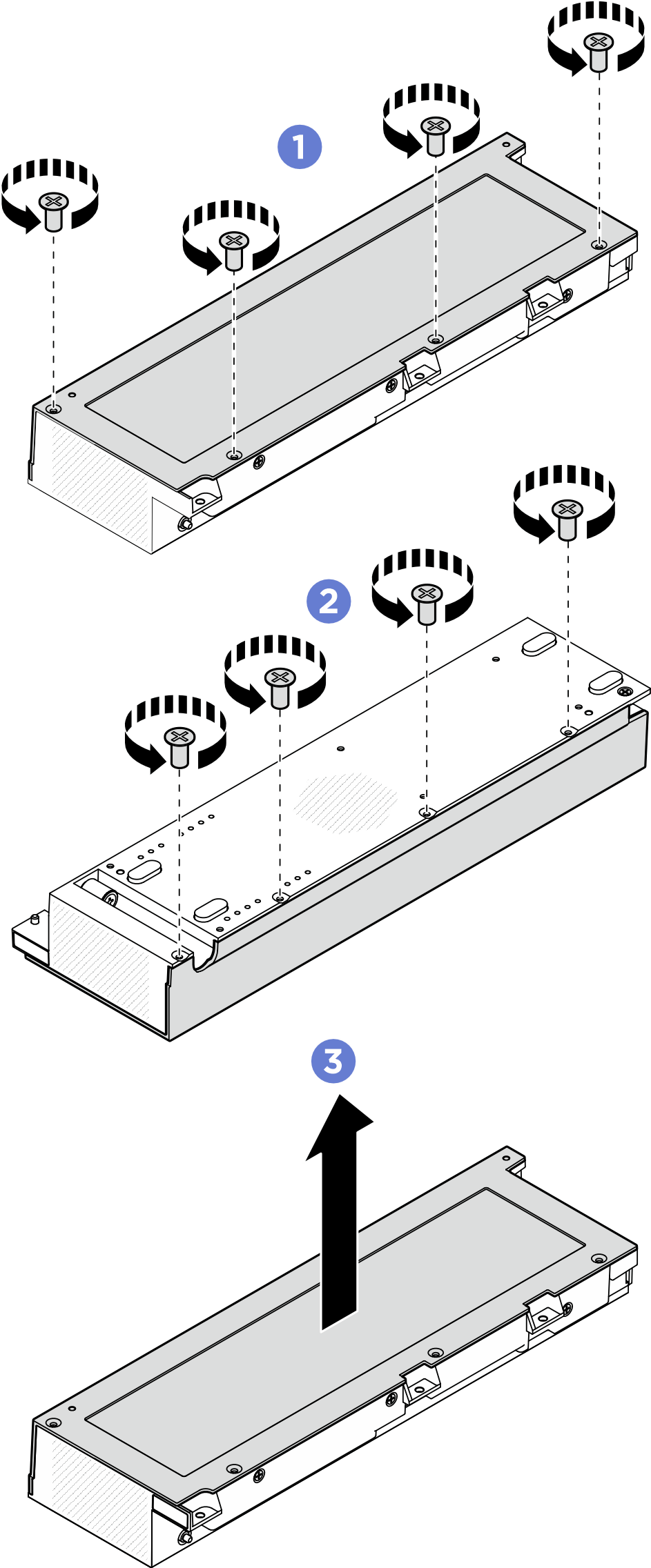 1

2

3