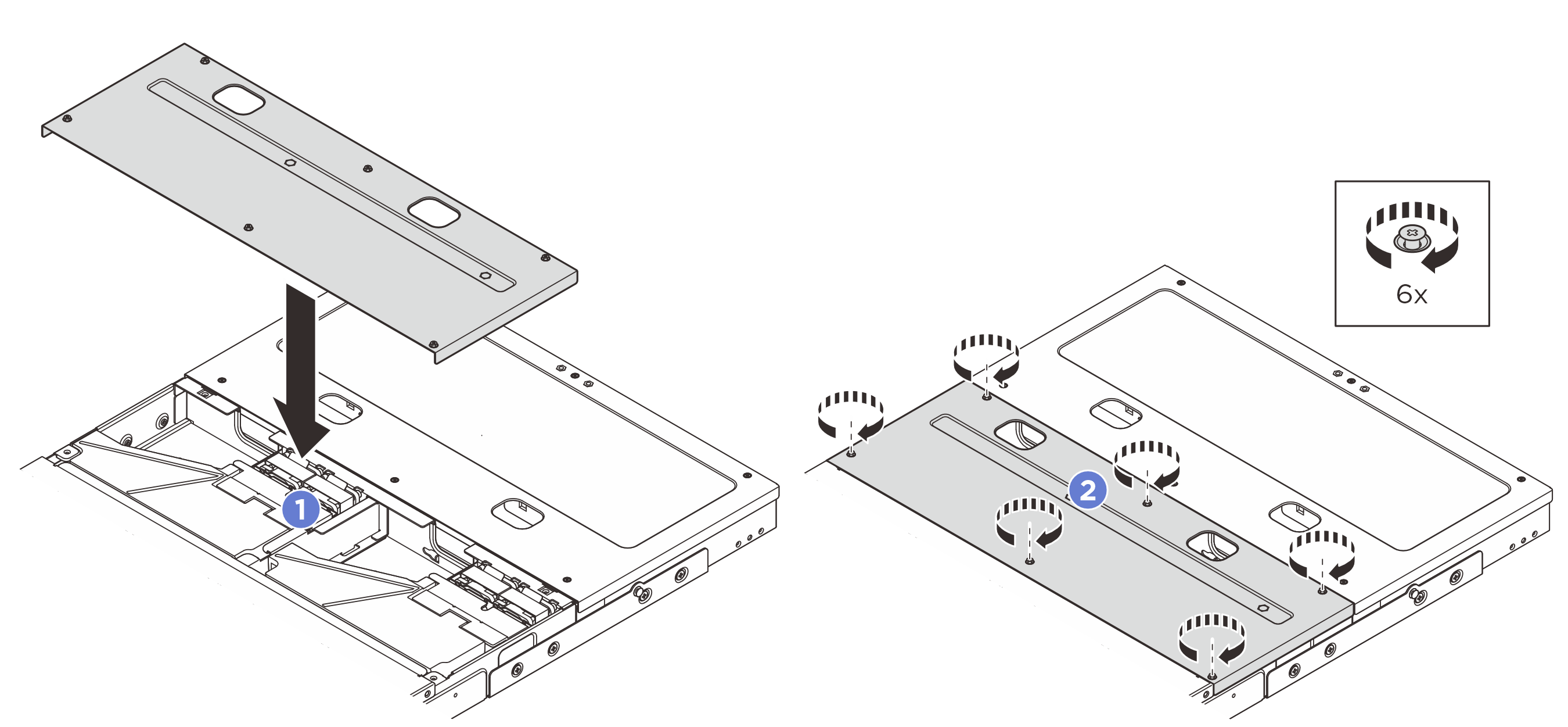 1

2

6x