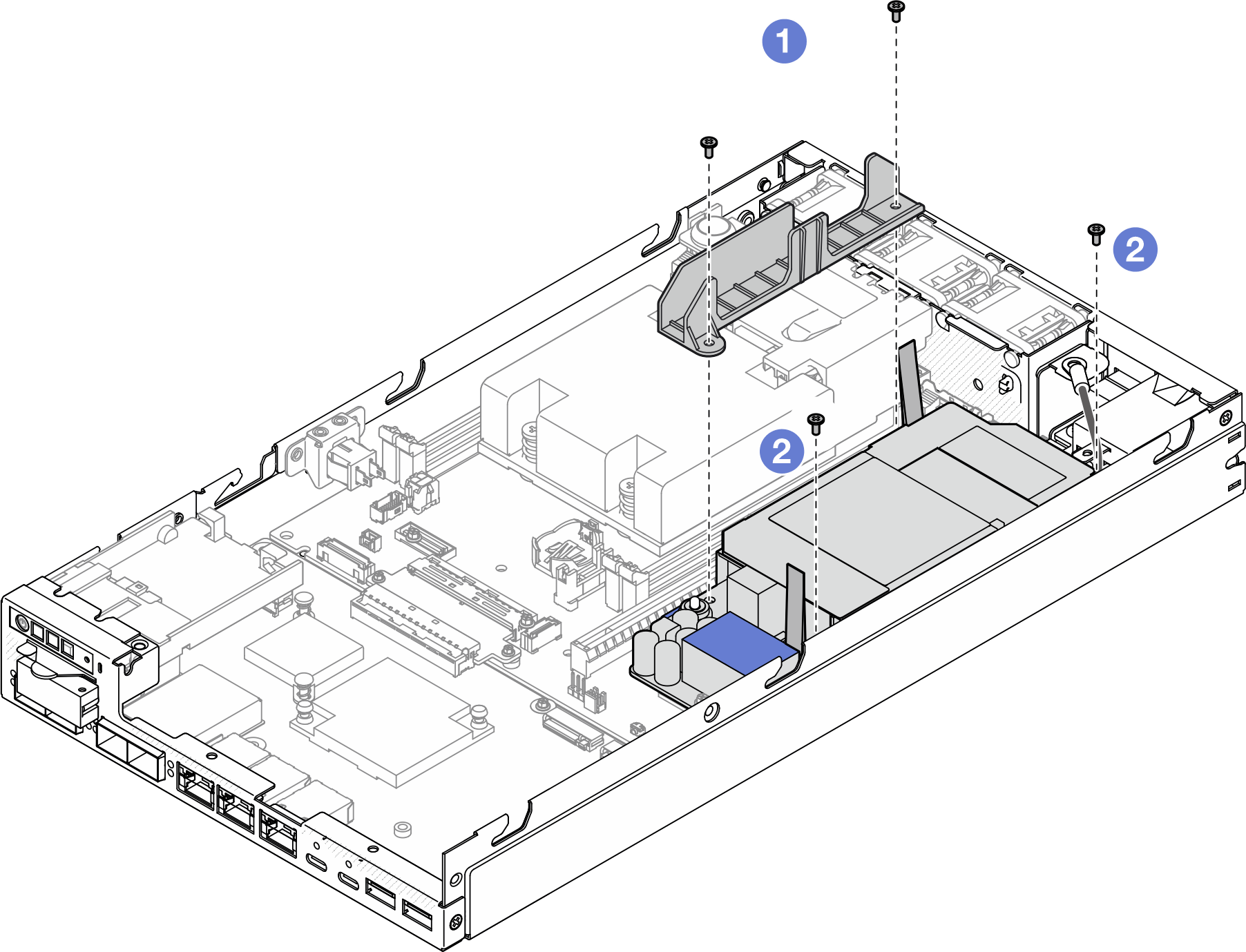 1
2
2