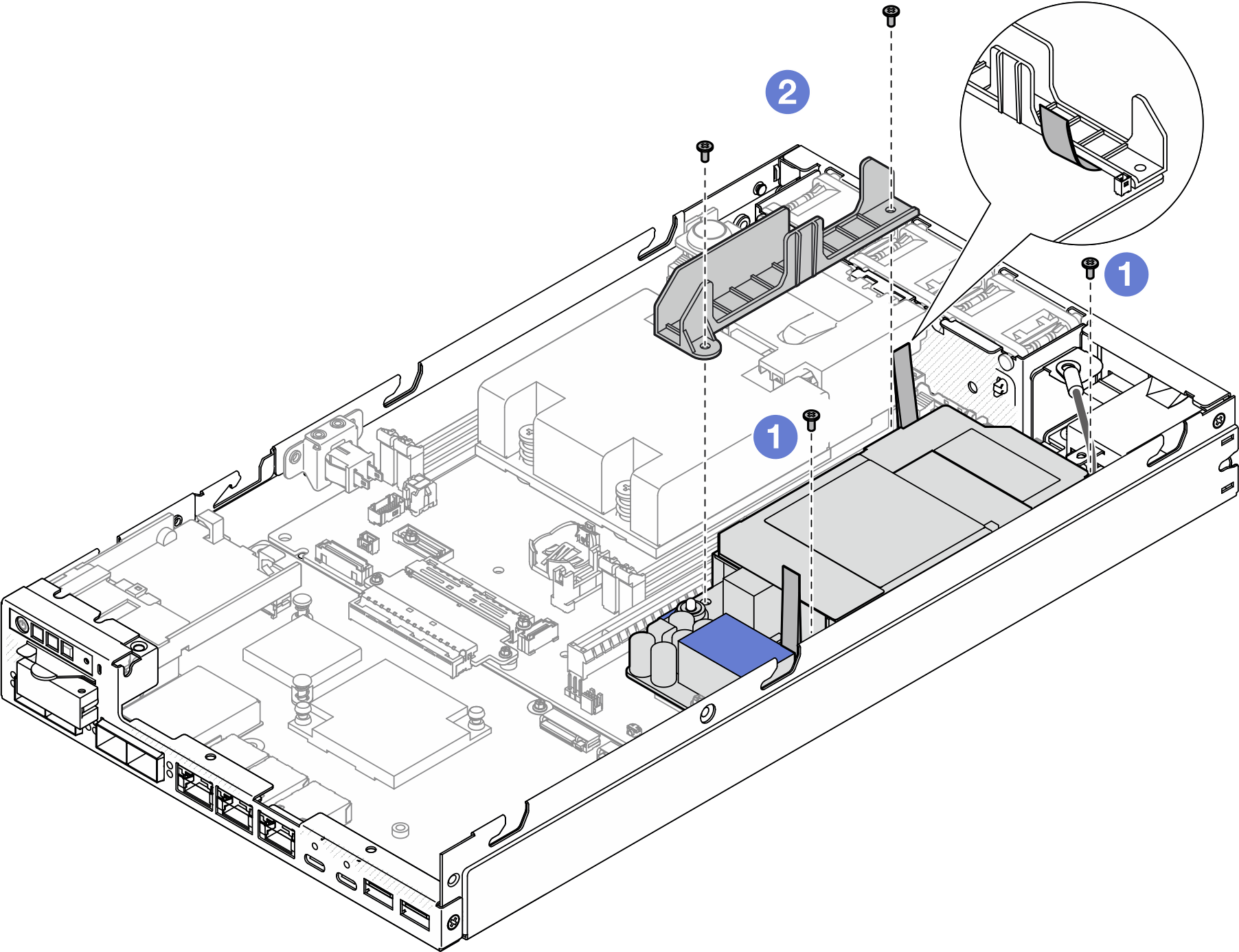 2
1
1