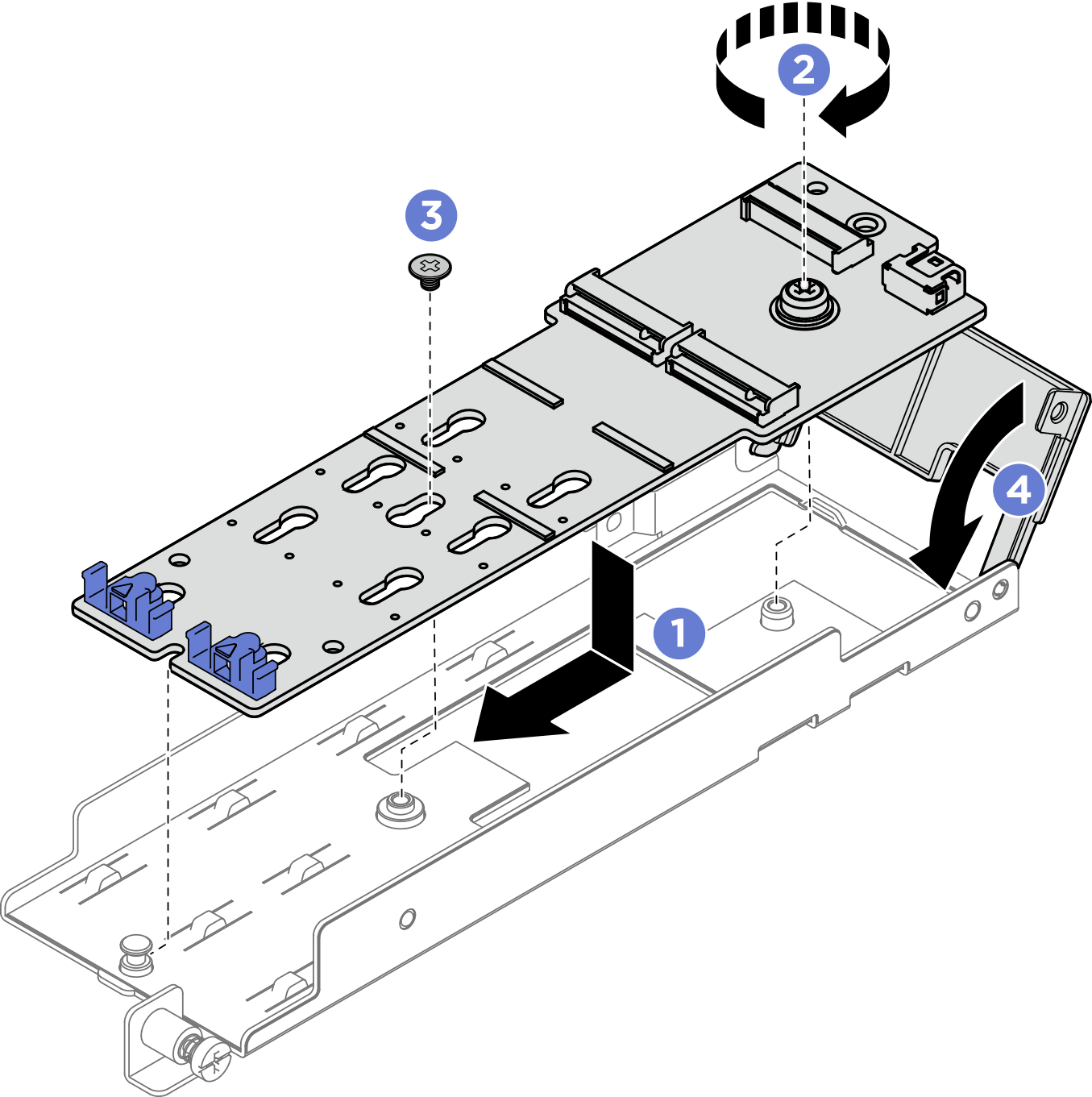 2

3

4

1