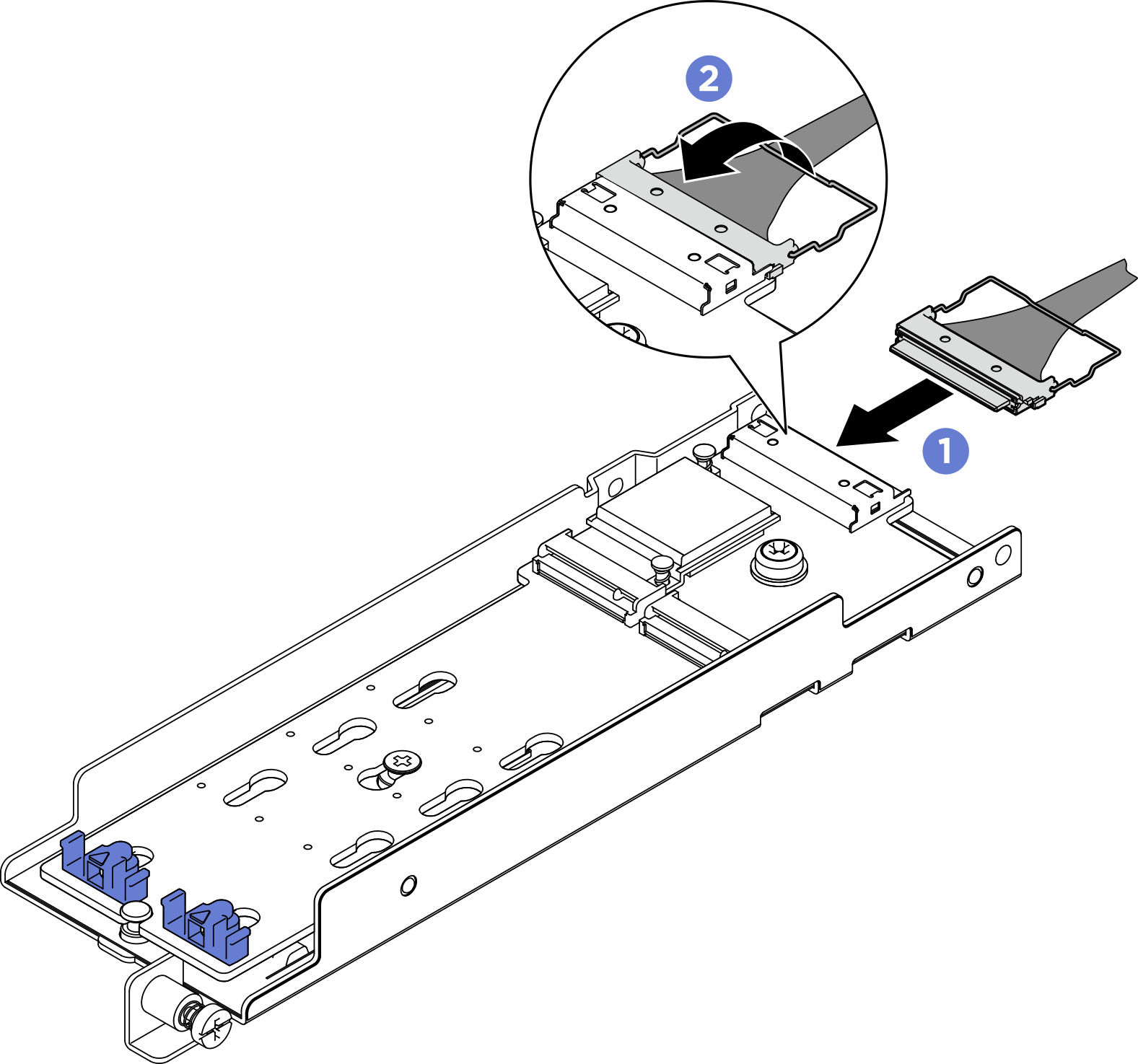 2
1