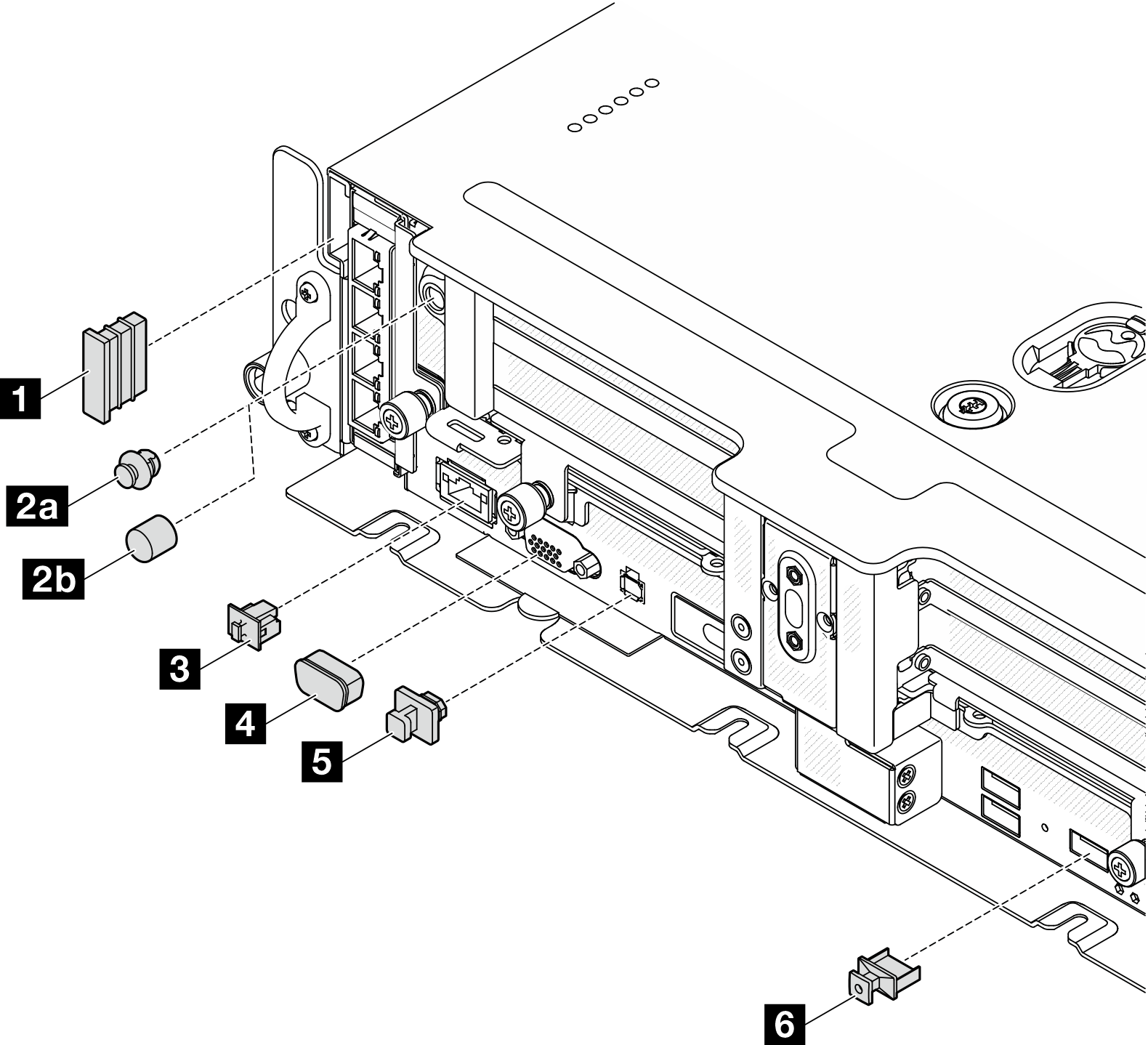 1
2a
2b
3
4
5
6