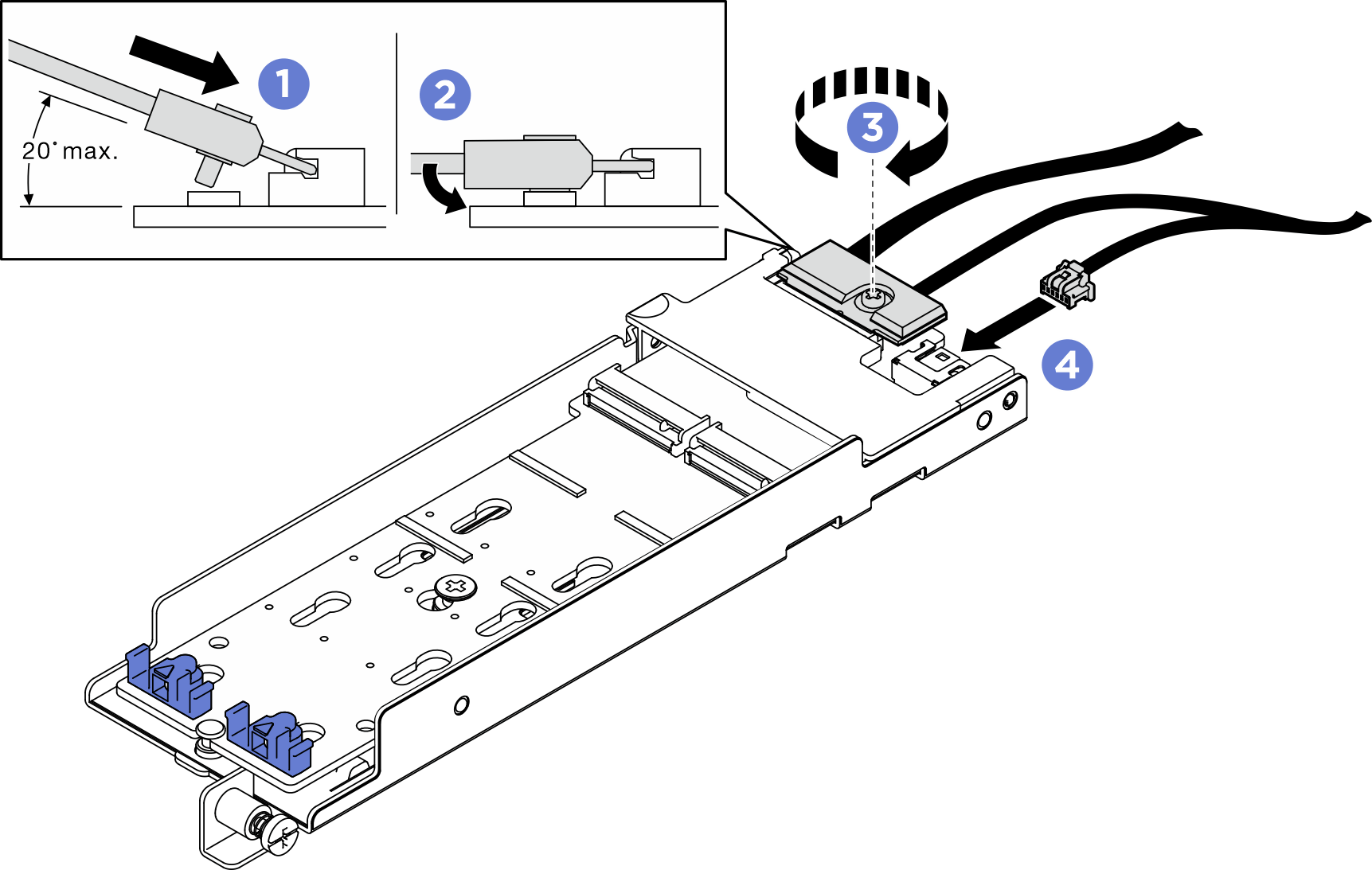 1
20° max.
2
3
4