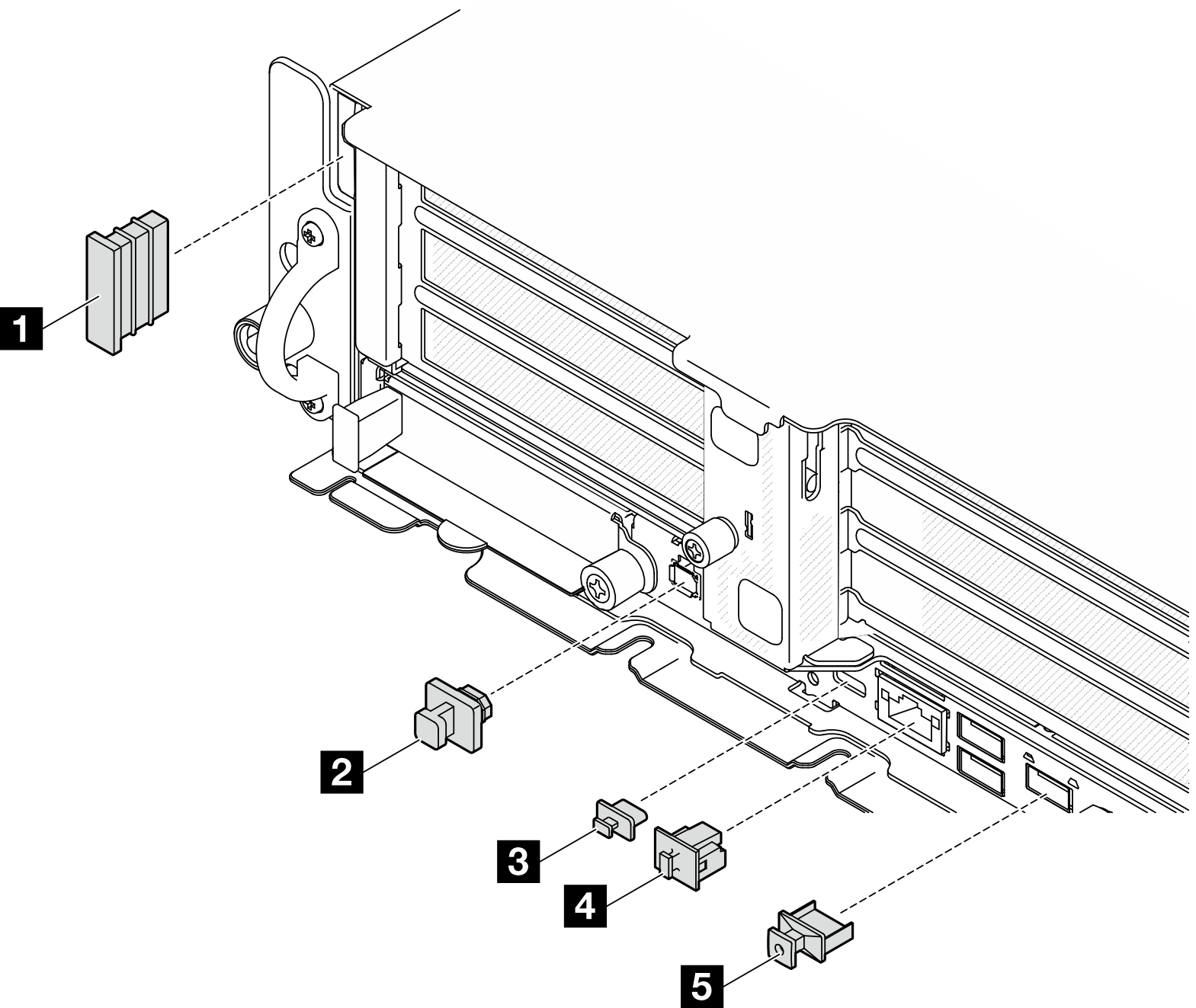 1
2
3
4
5