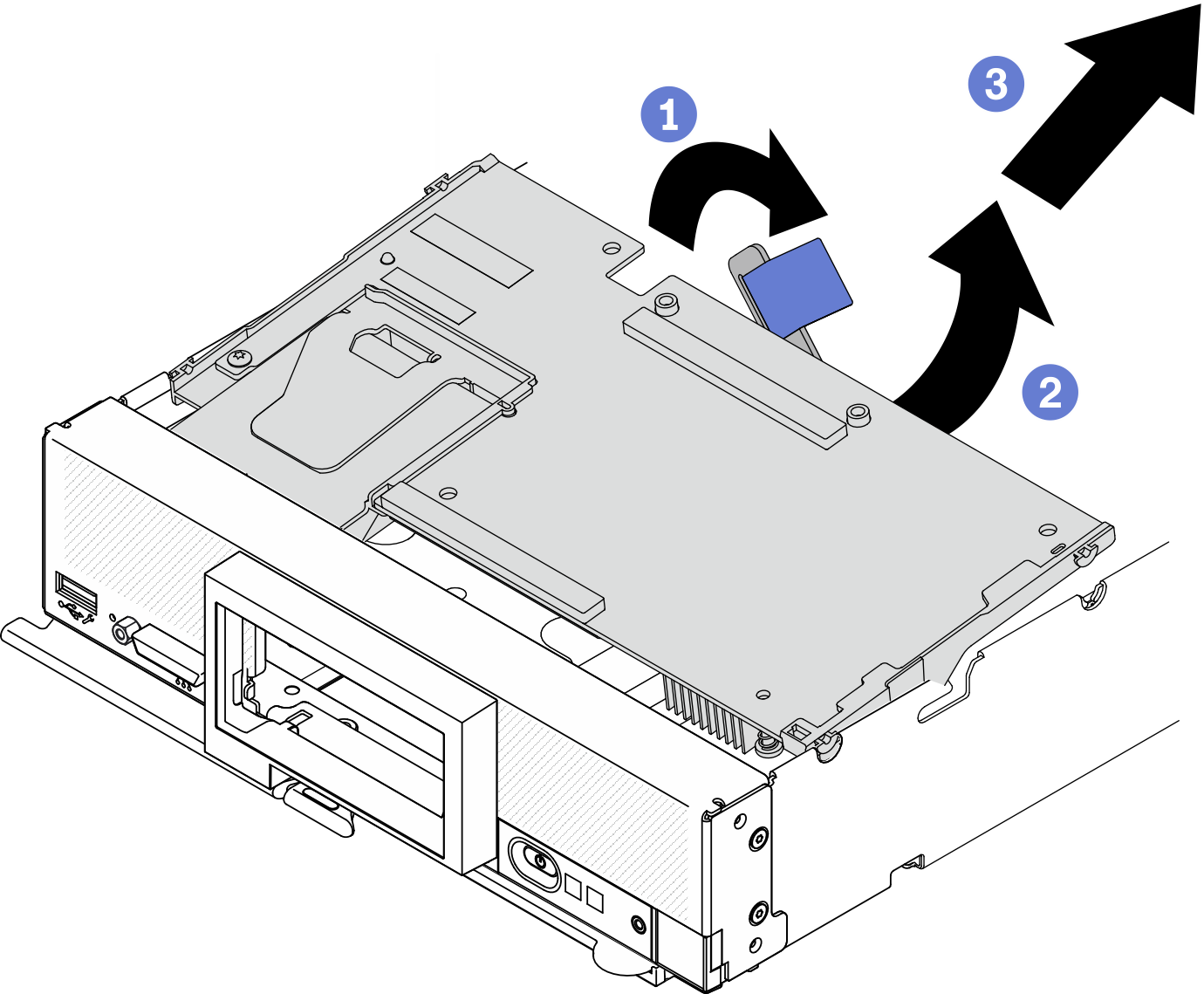 1
3
2