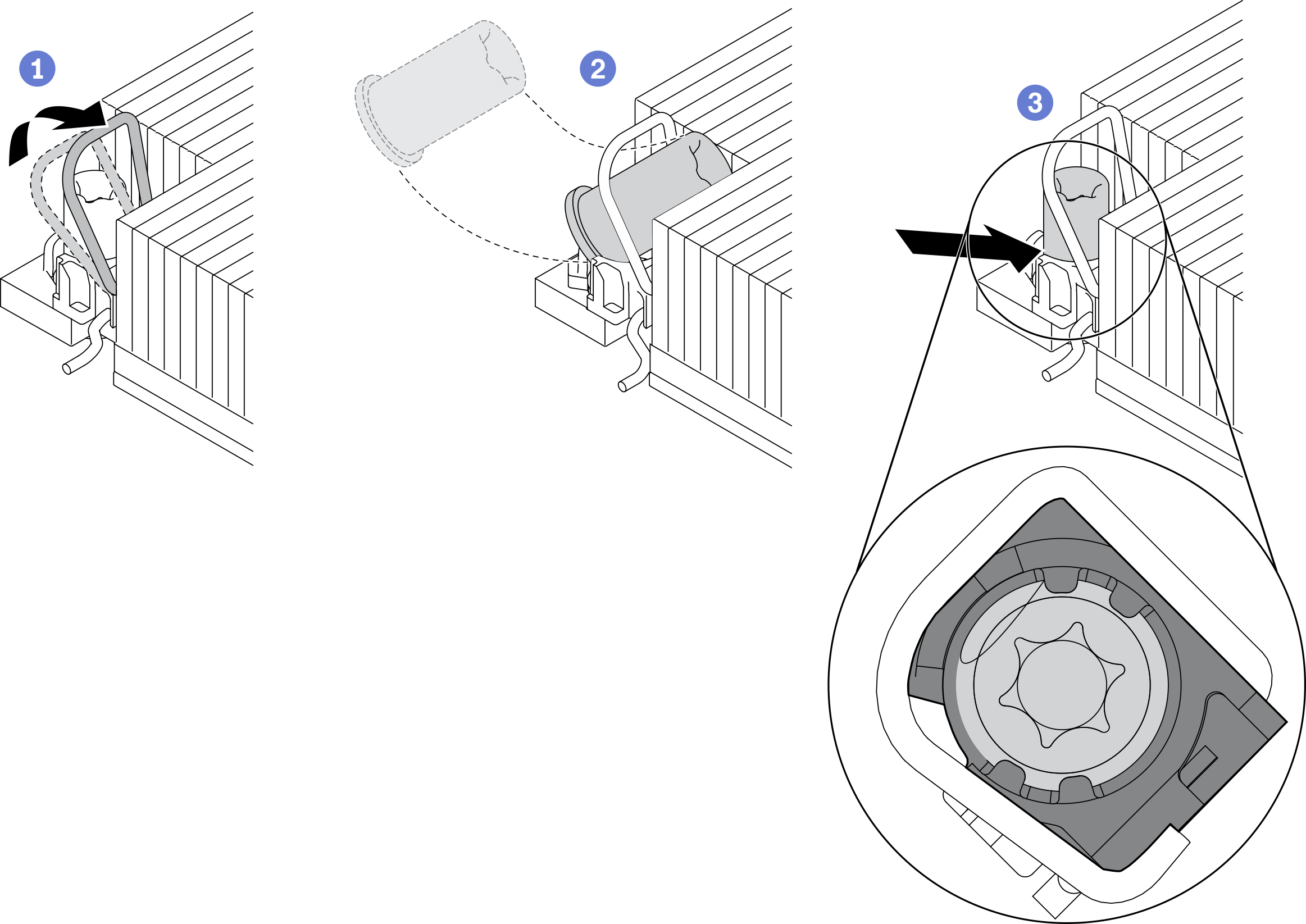 1

2

3