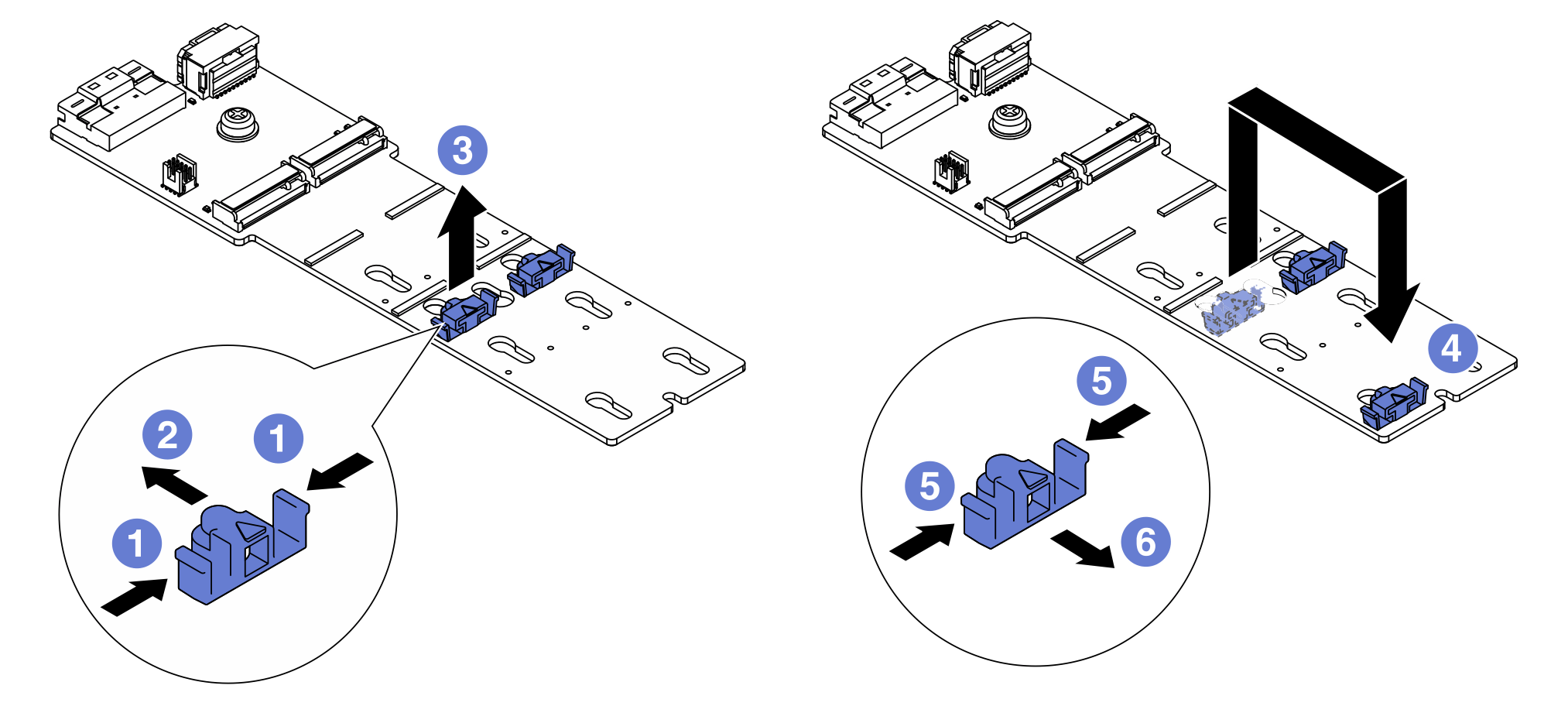 3
2
1
1
4
5
5
6