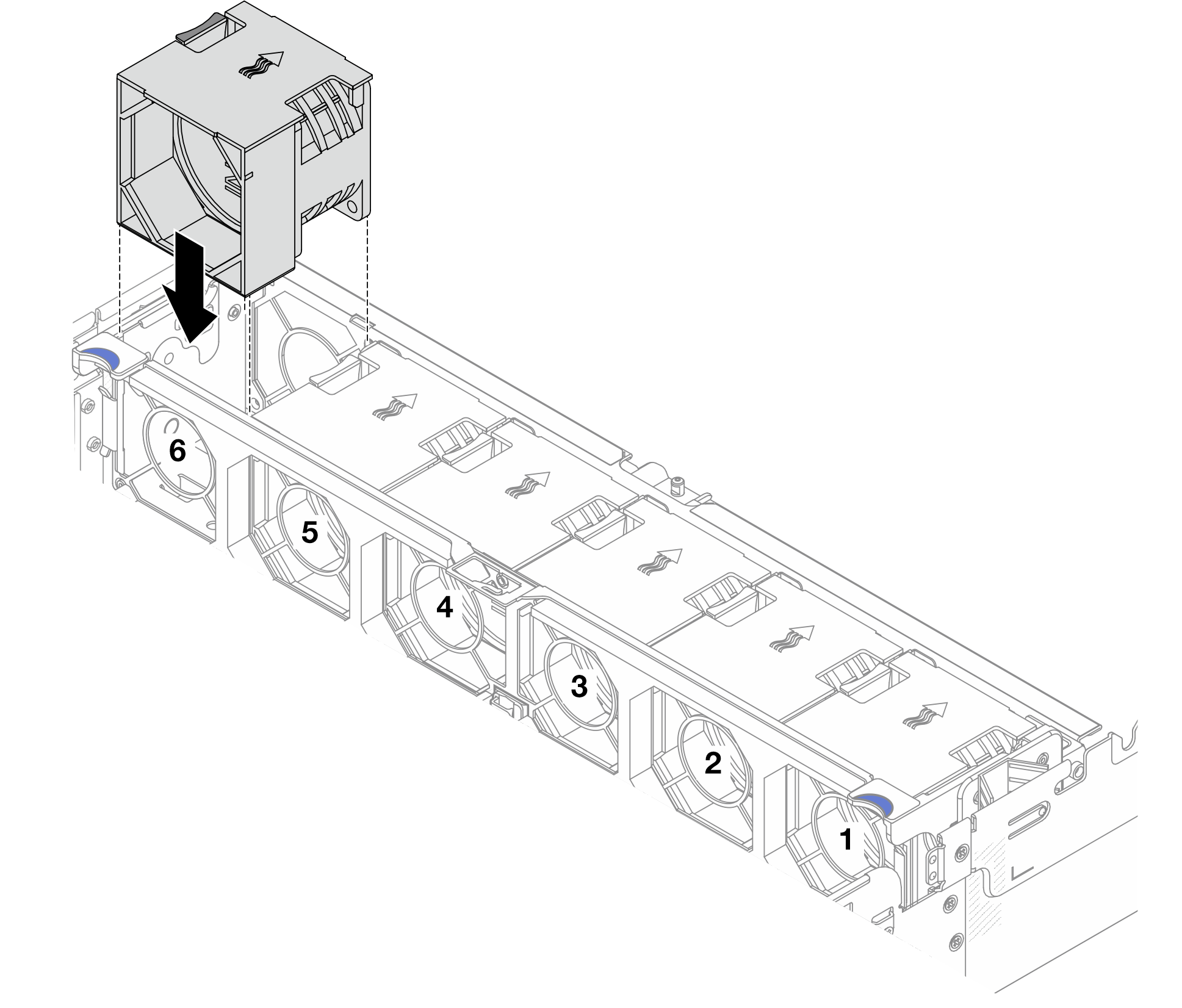 6
5
4
3
2
1