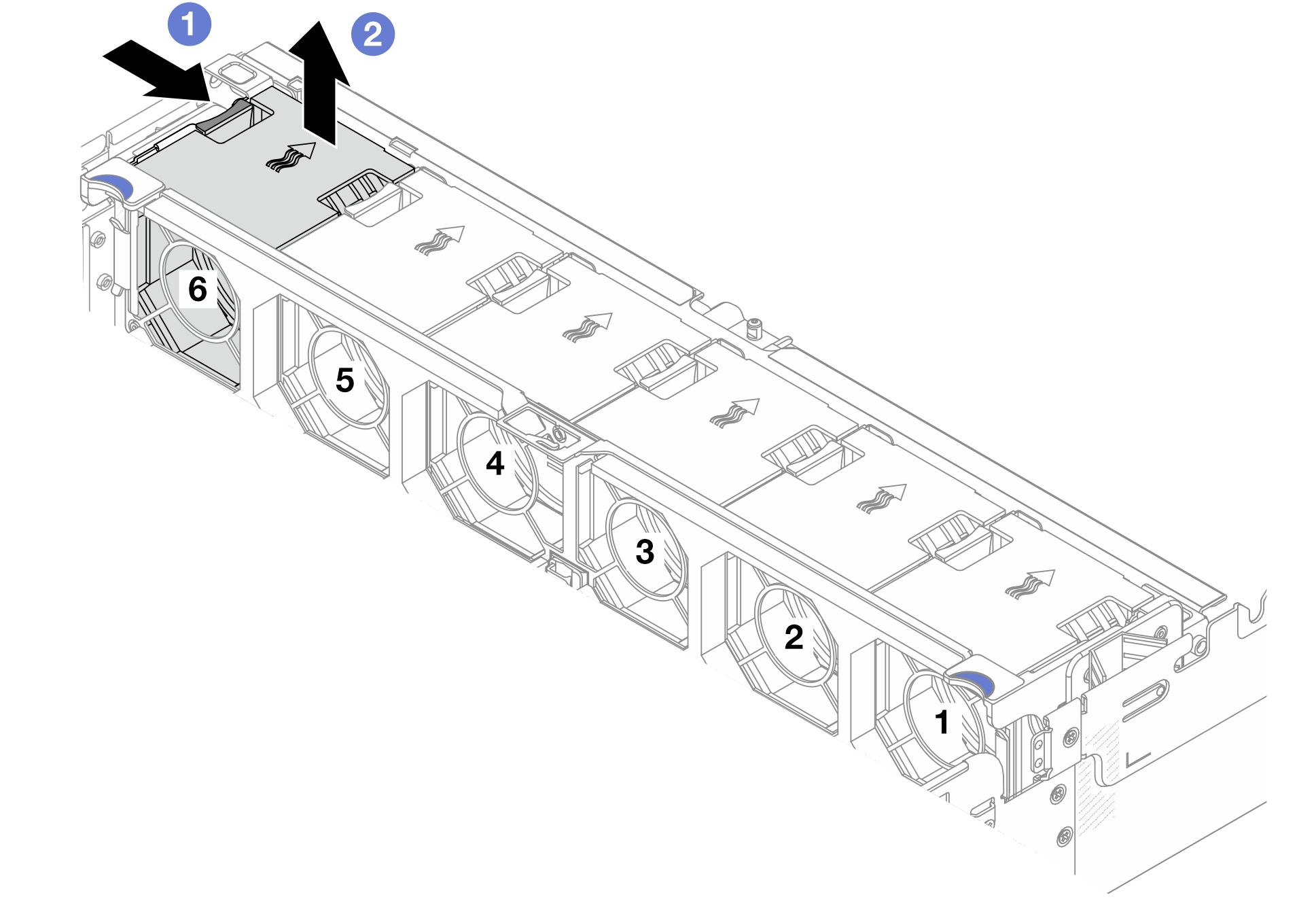 1
2
6
5
4
3
2
1