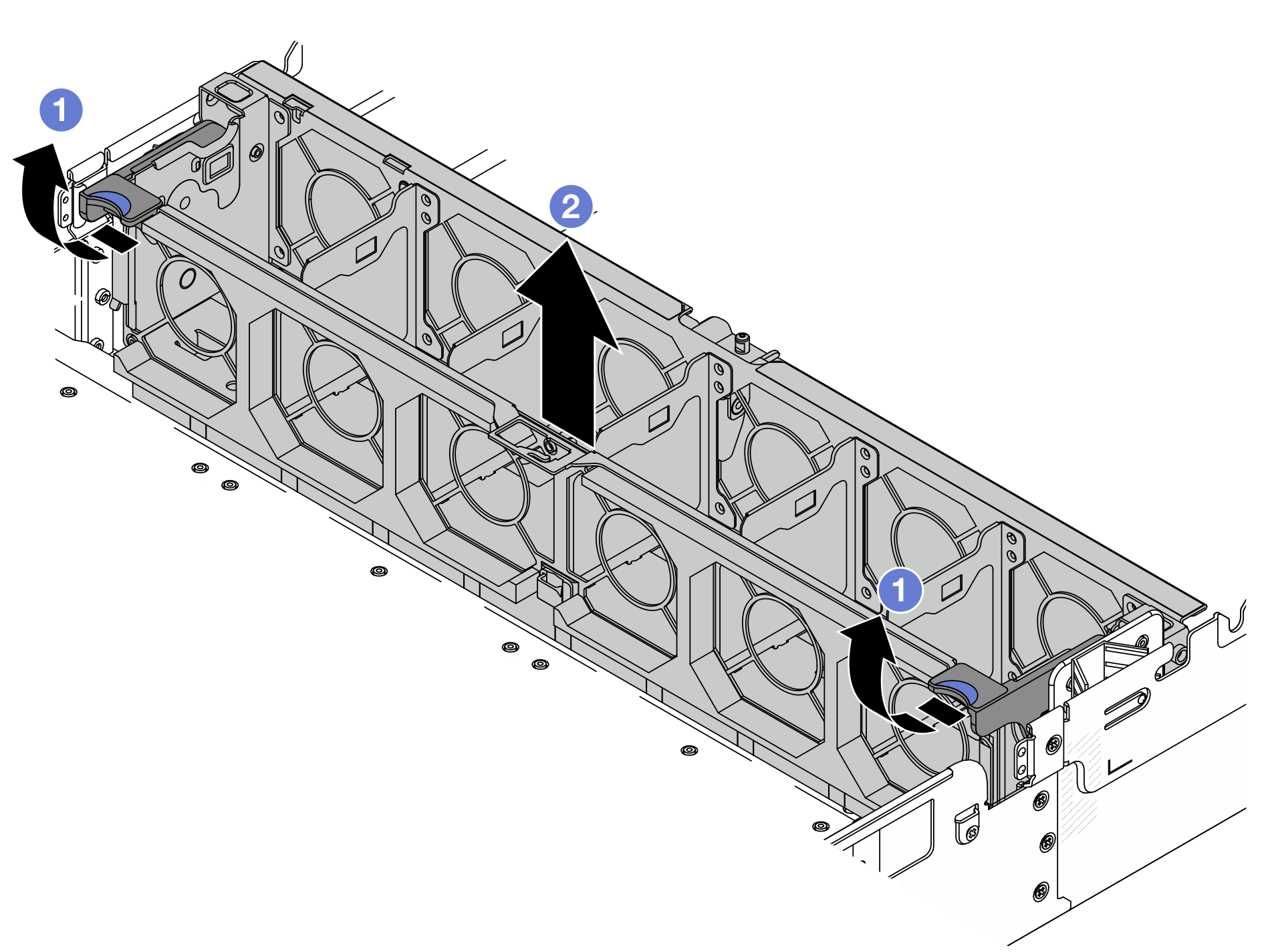 1
2
1