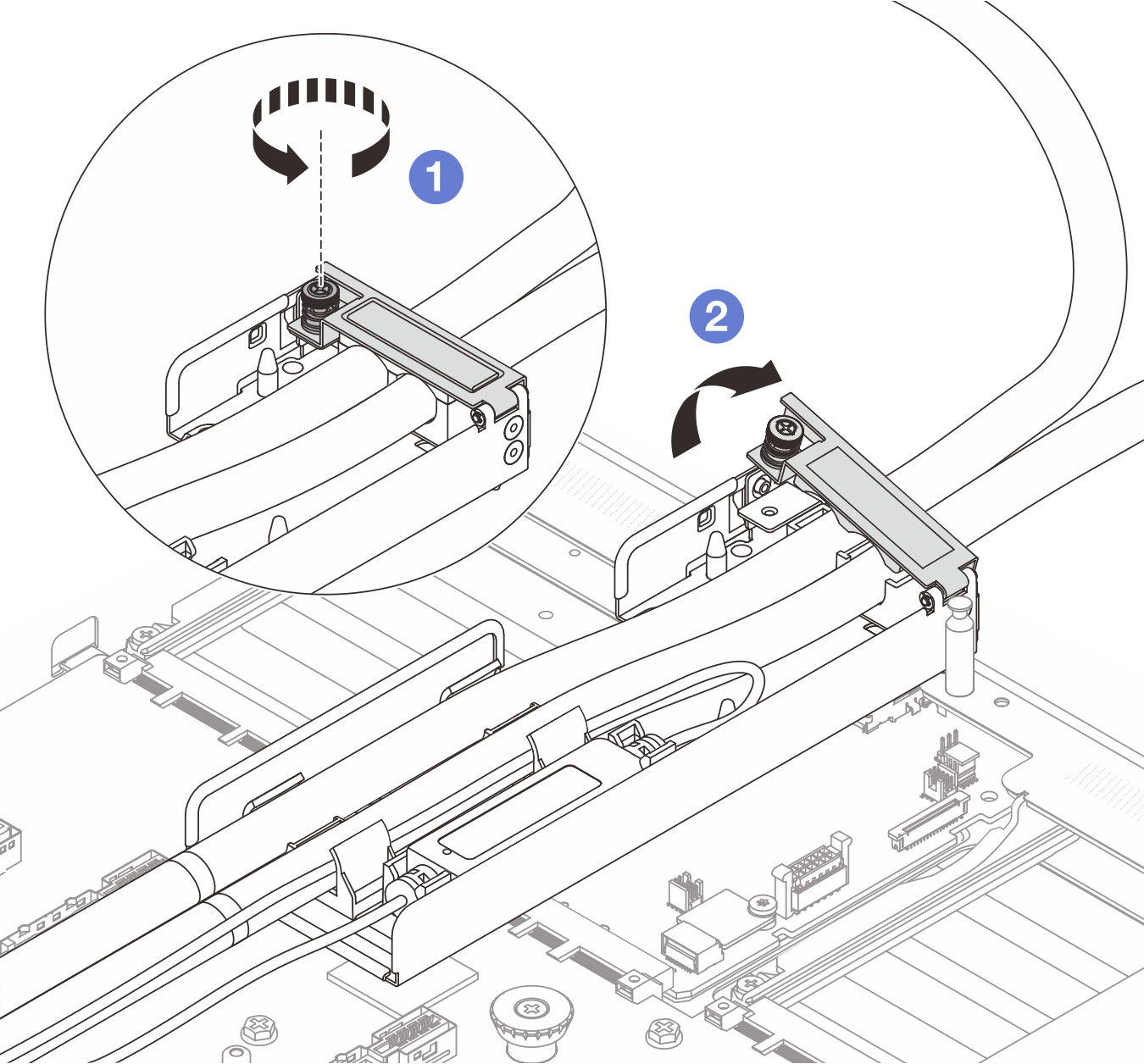 1

2