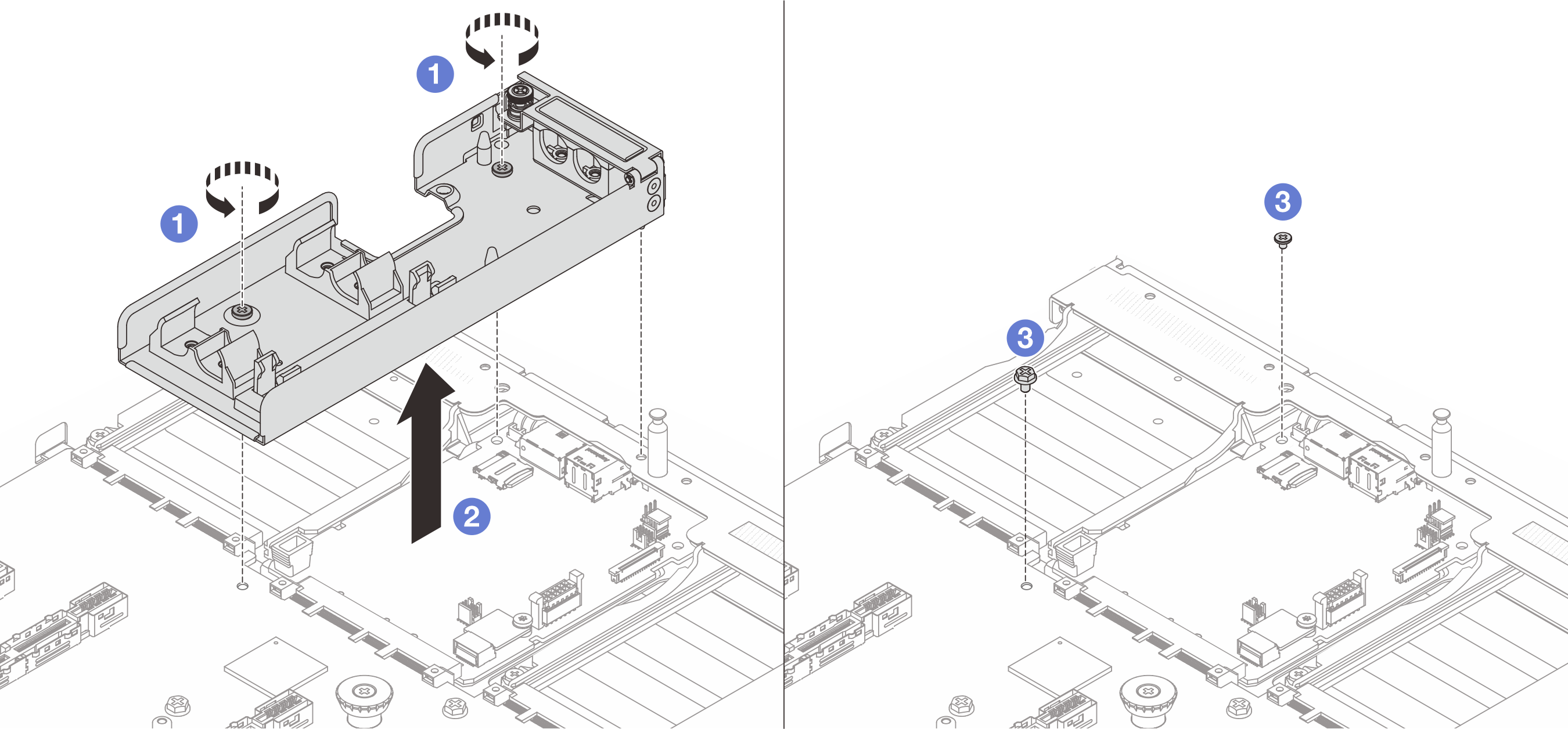 1
1
2
3
3