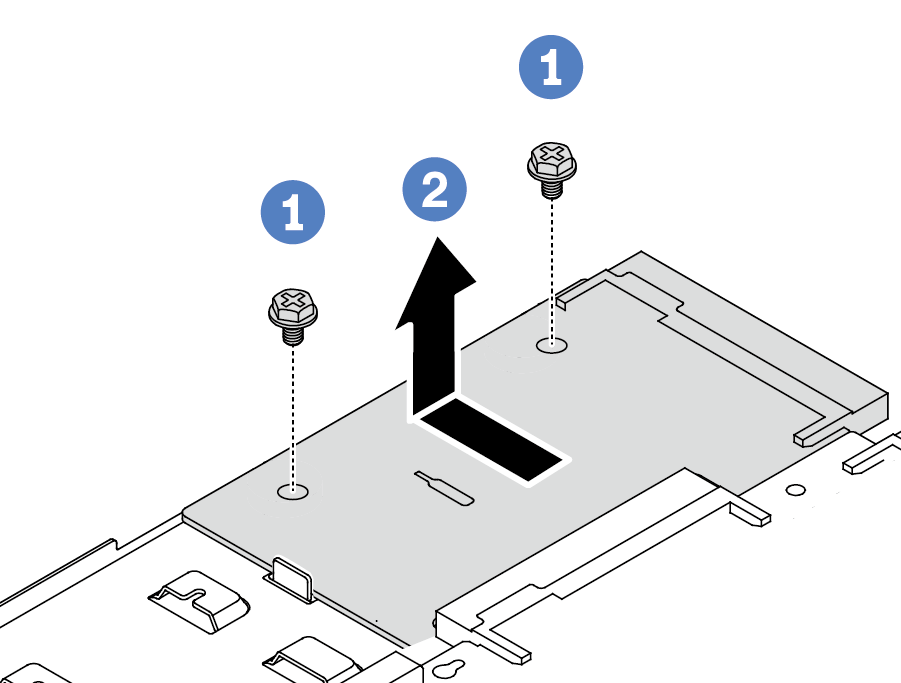 1
2
1