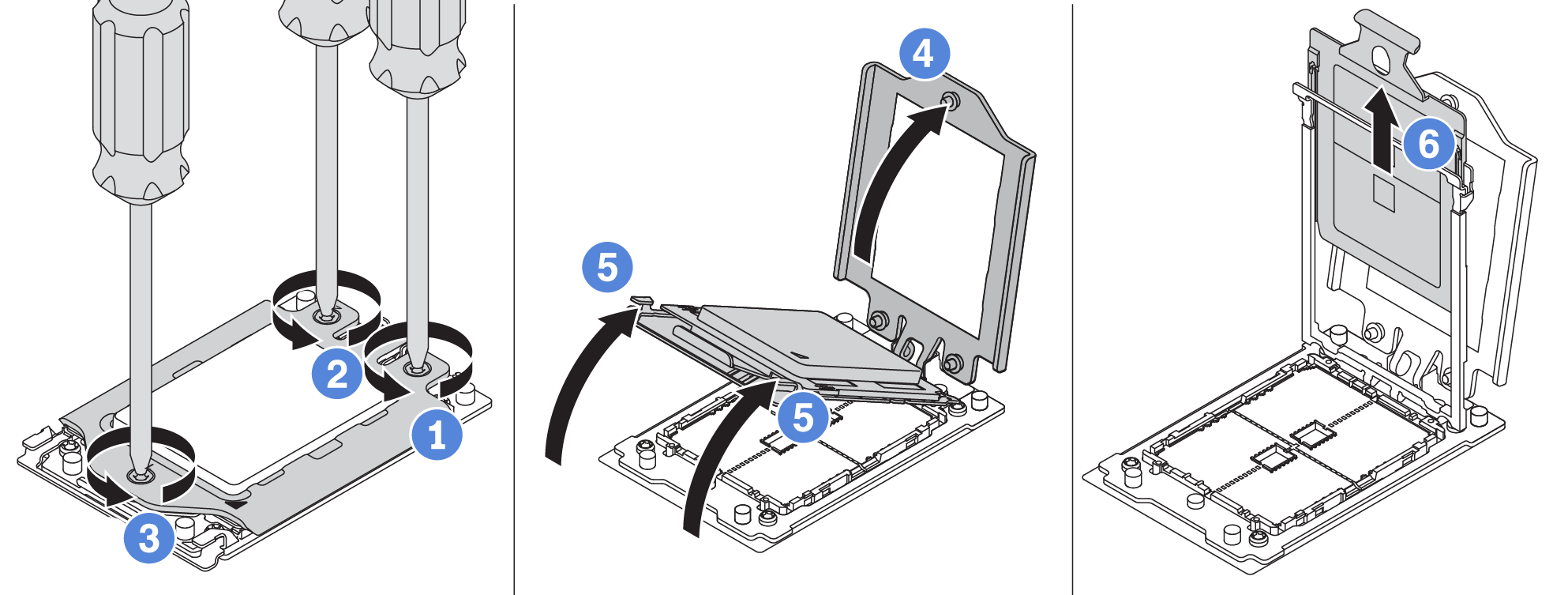 2
1
3
4
5
5
6