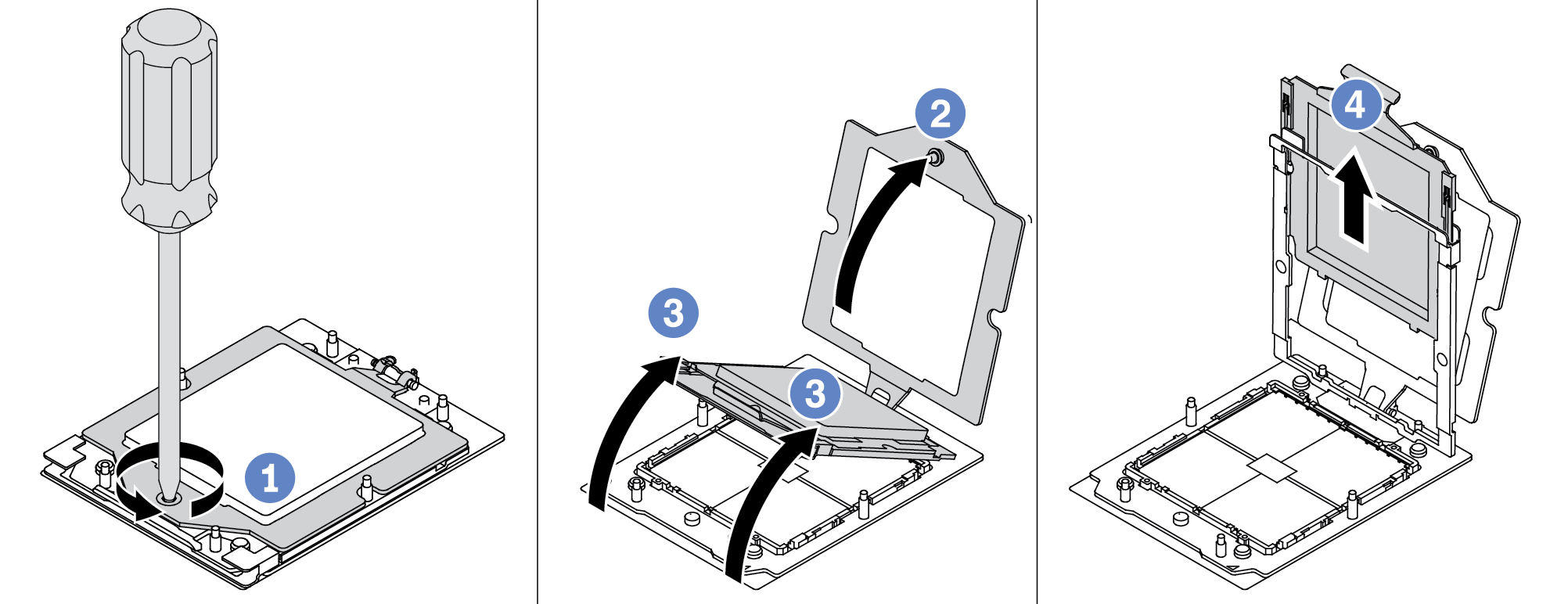 1

2

3

3

4