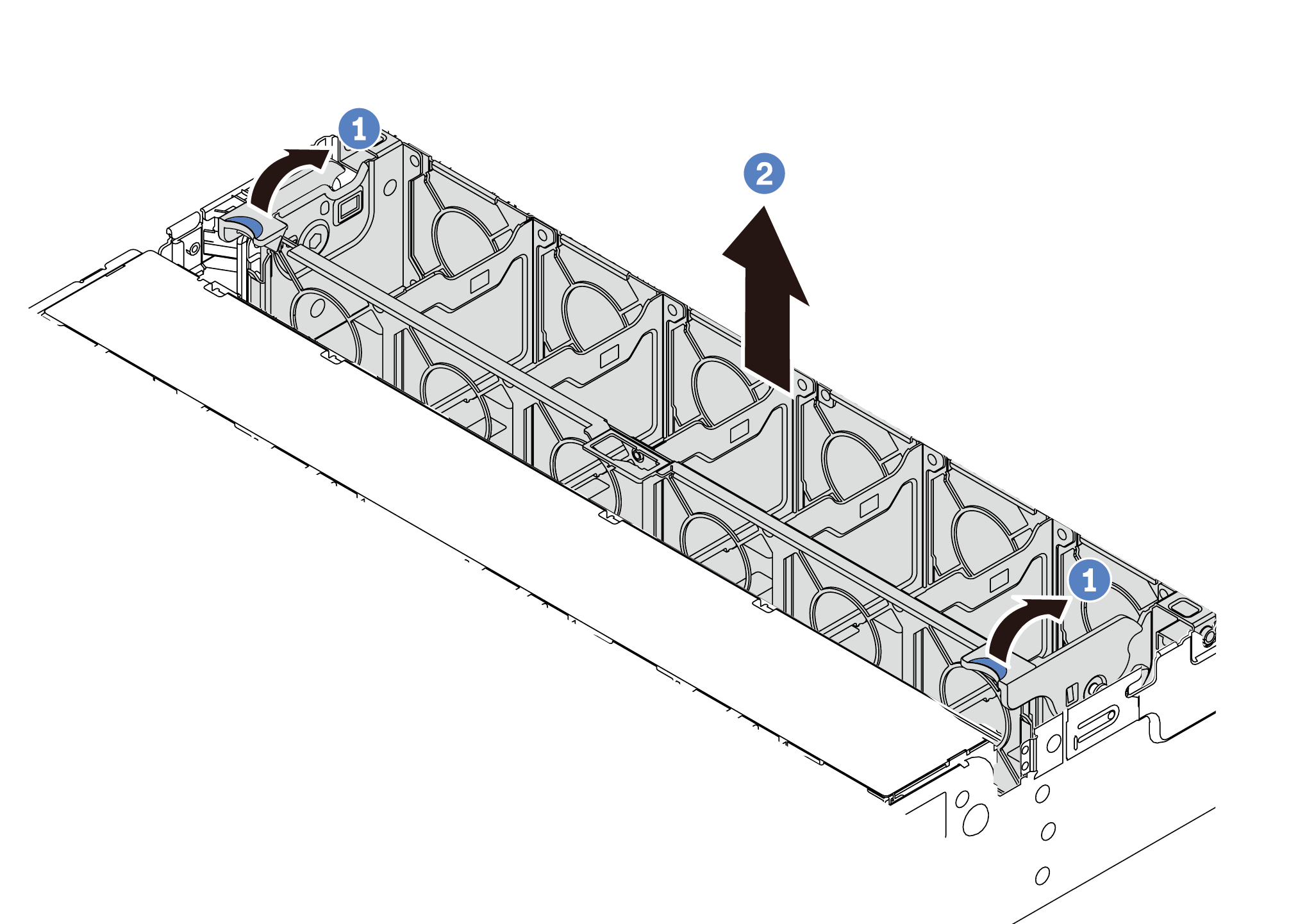 1
2
1