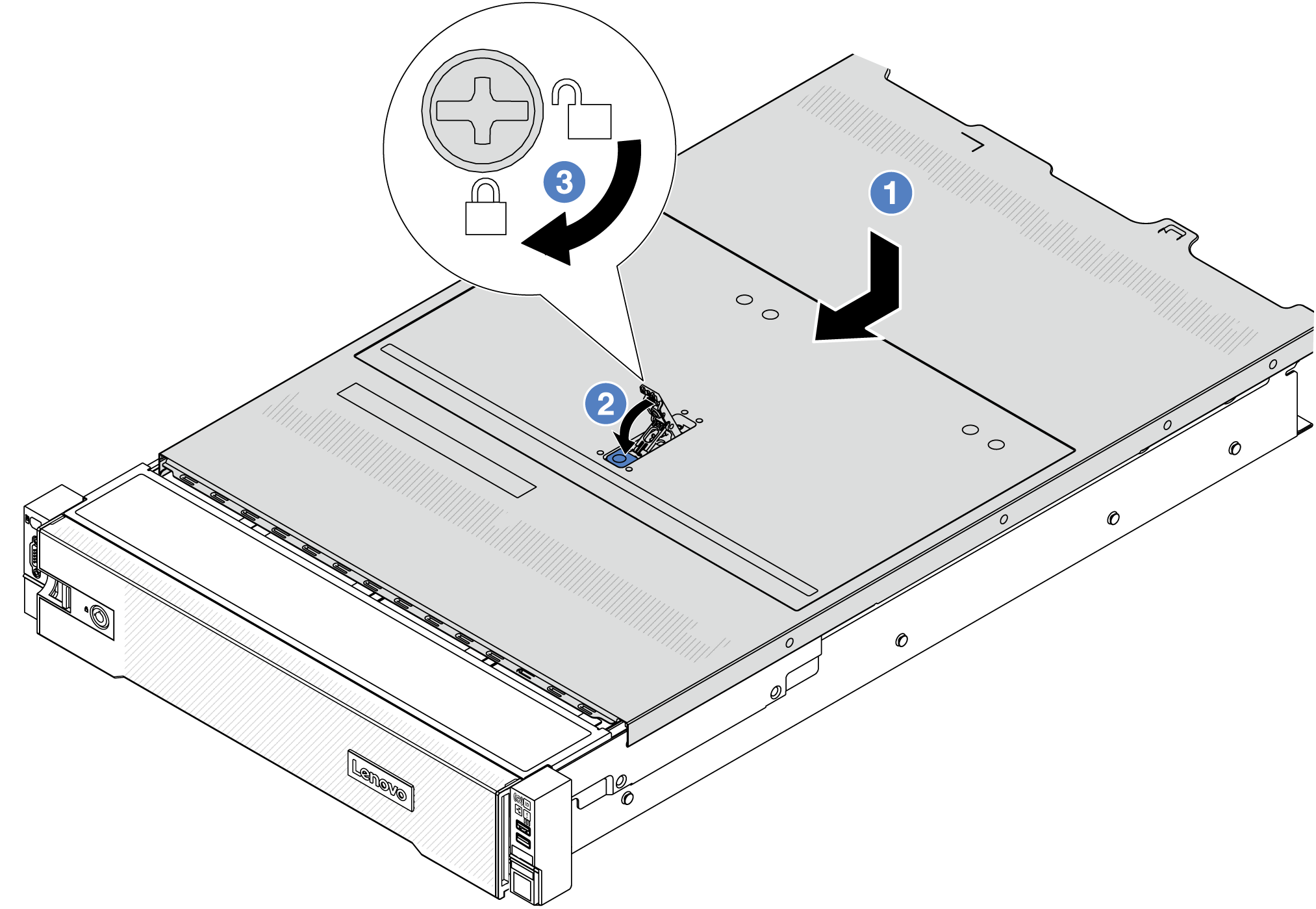 3
1
2
Lenovo