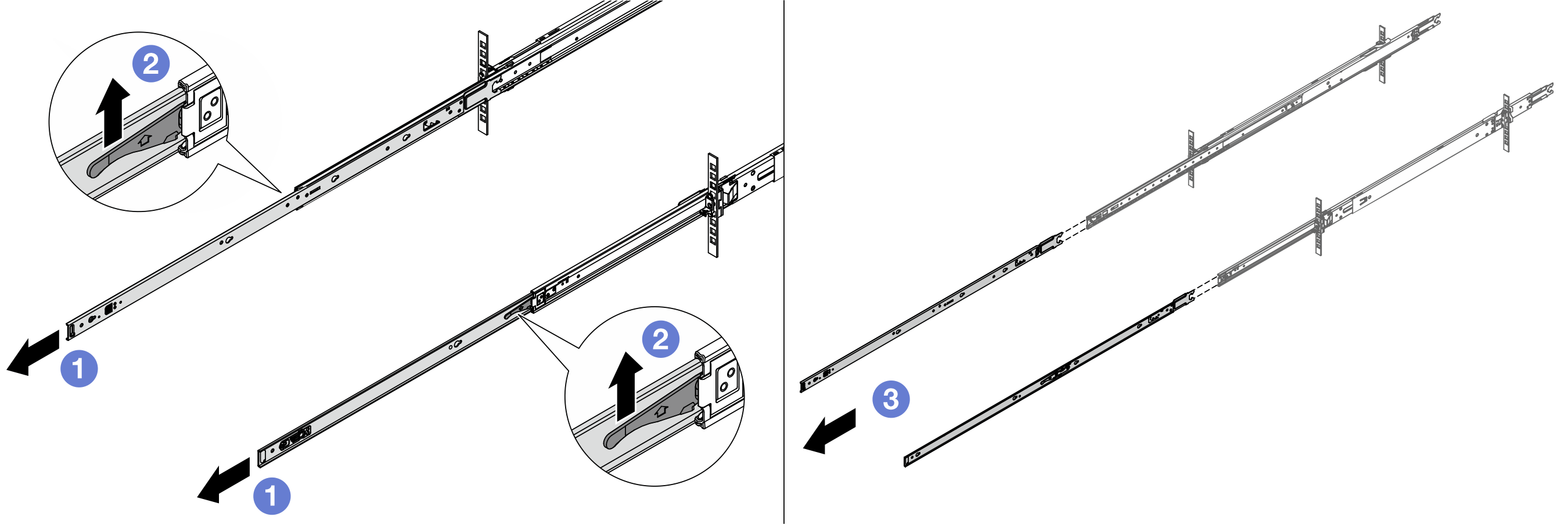 2
1
2
1
3