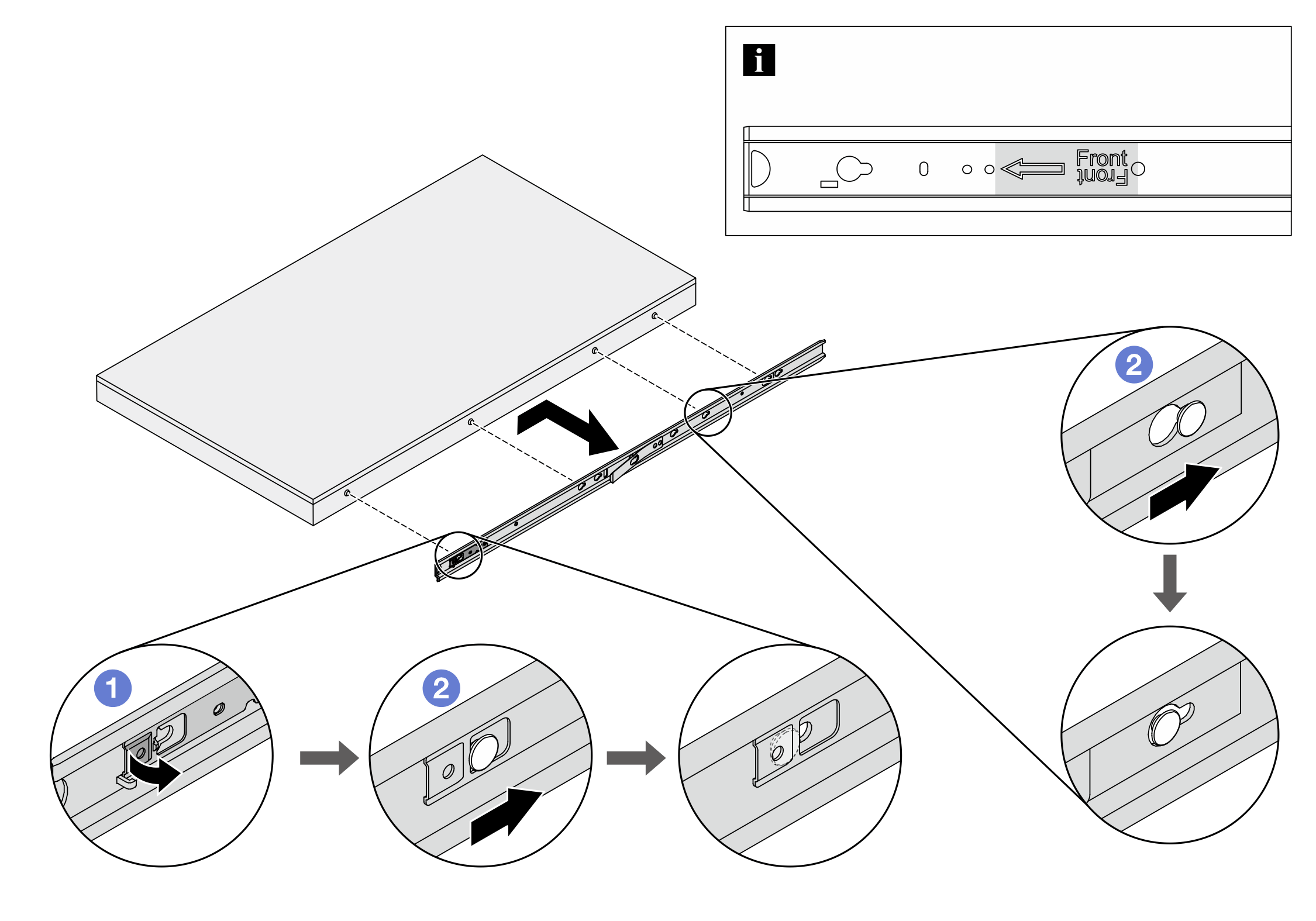 i

Front
Front

2

1

2