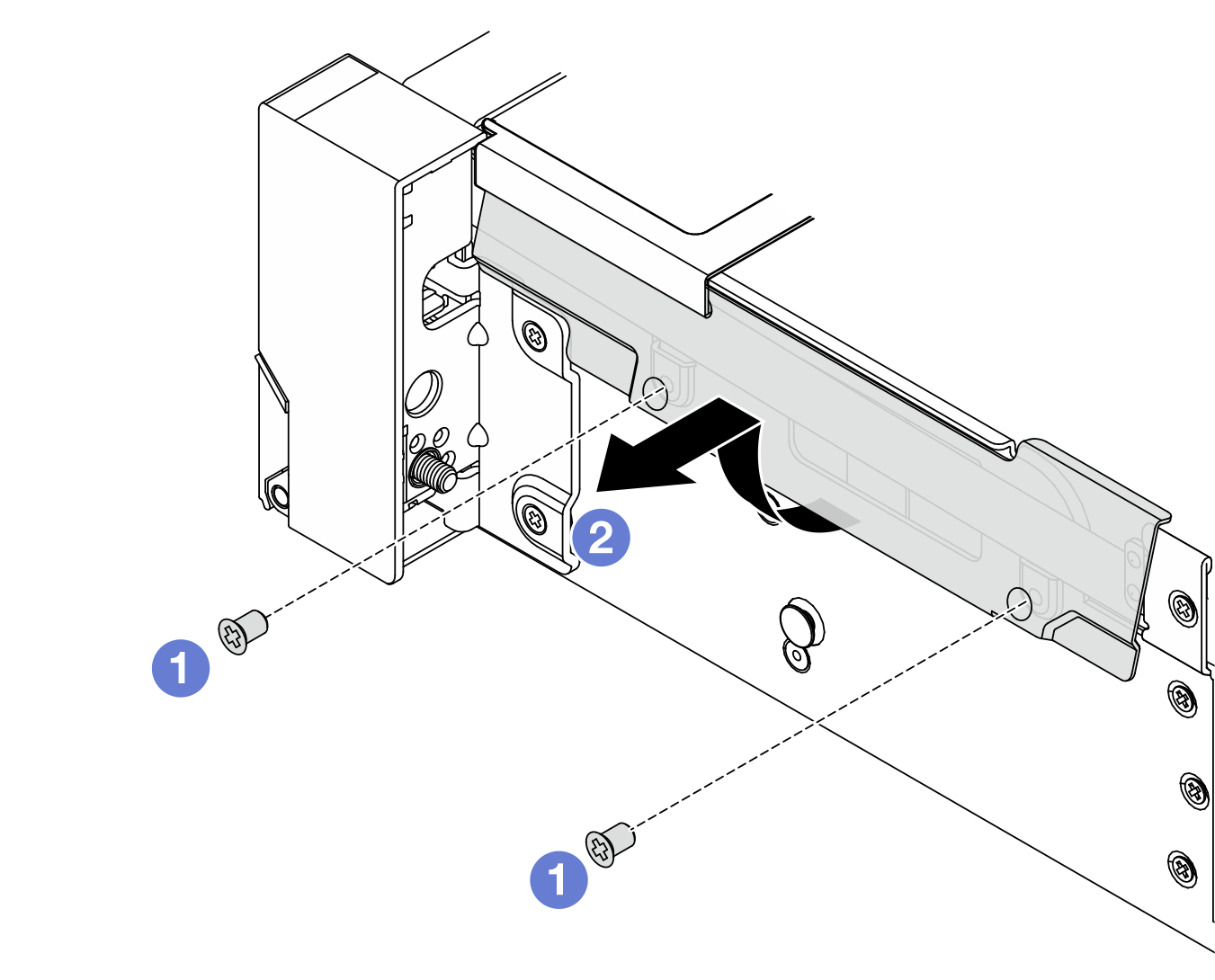 2
1
1