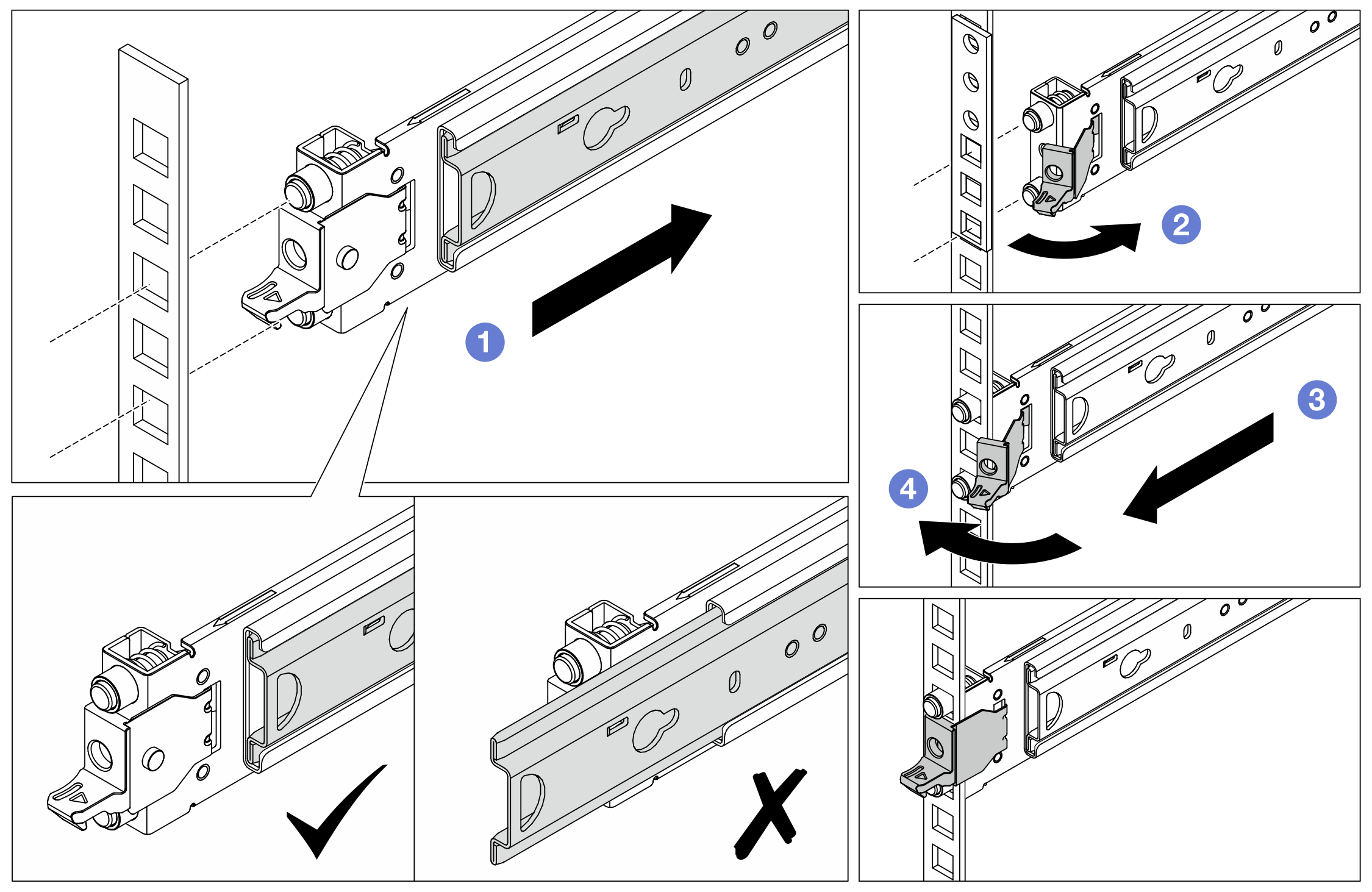 1
2
3
4