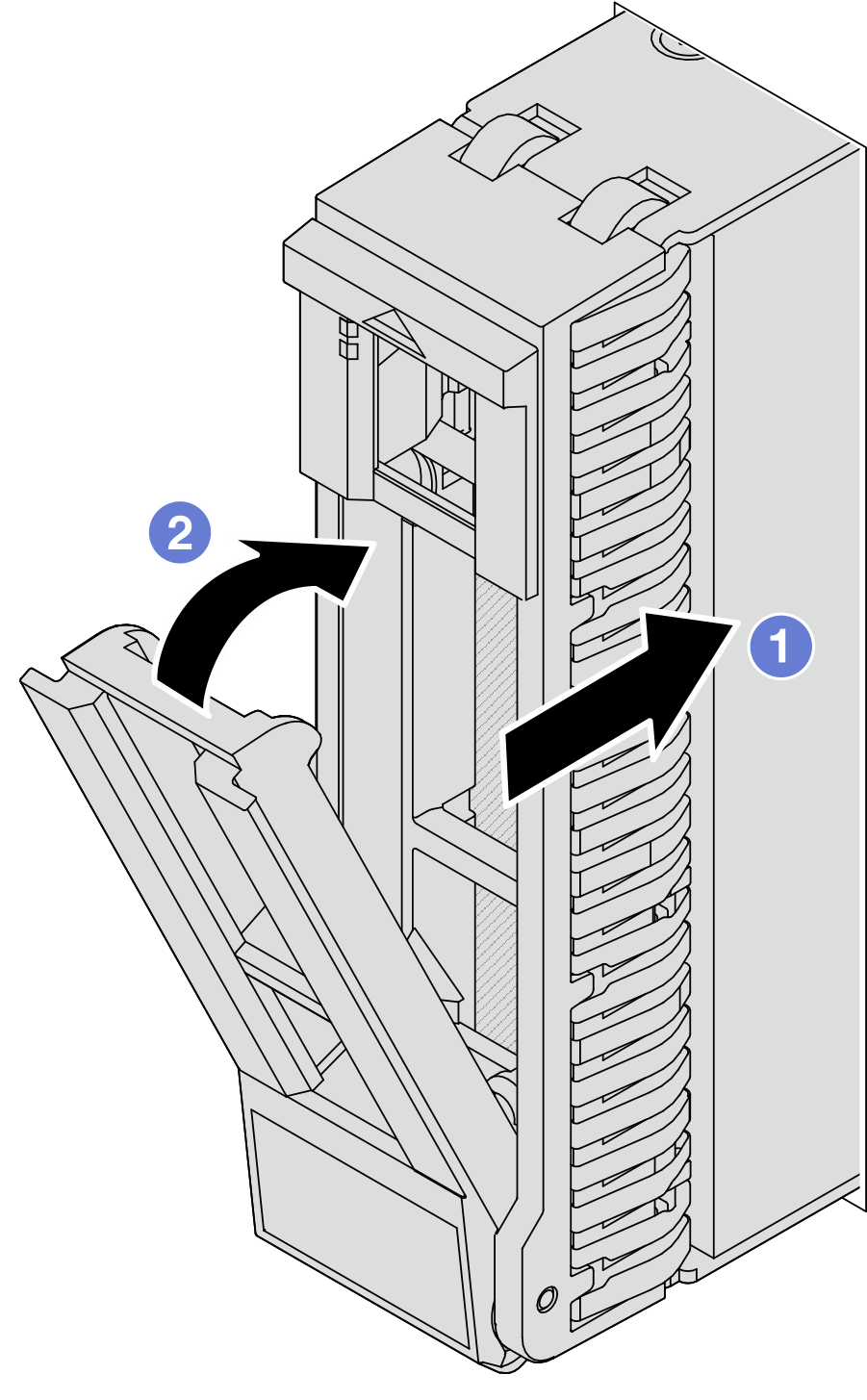 2
1