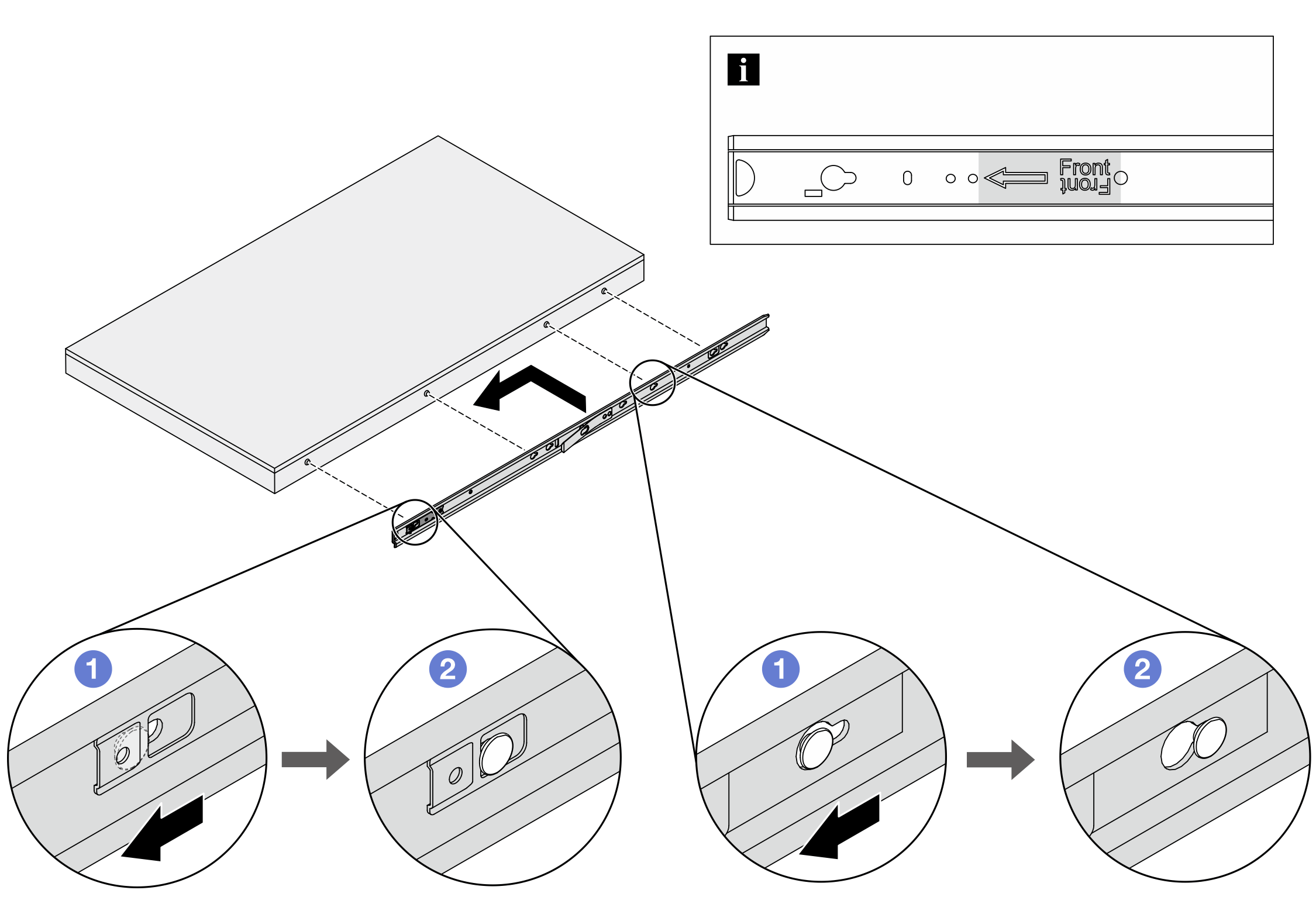 i

Front
Front

1

2

1

2