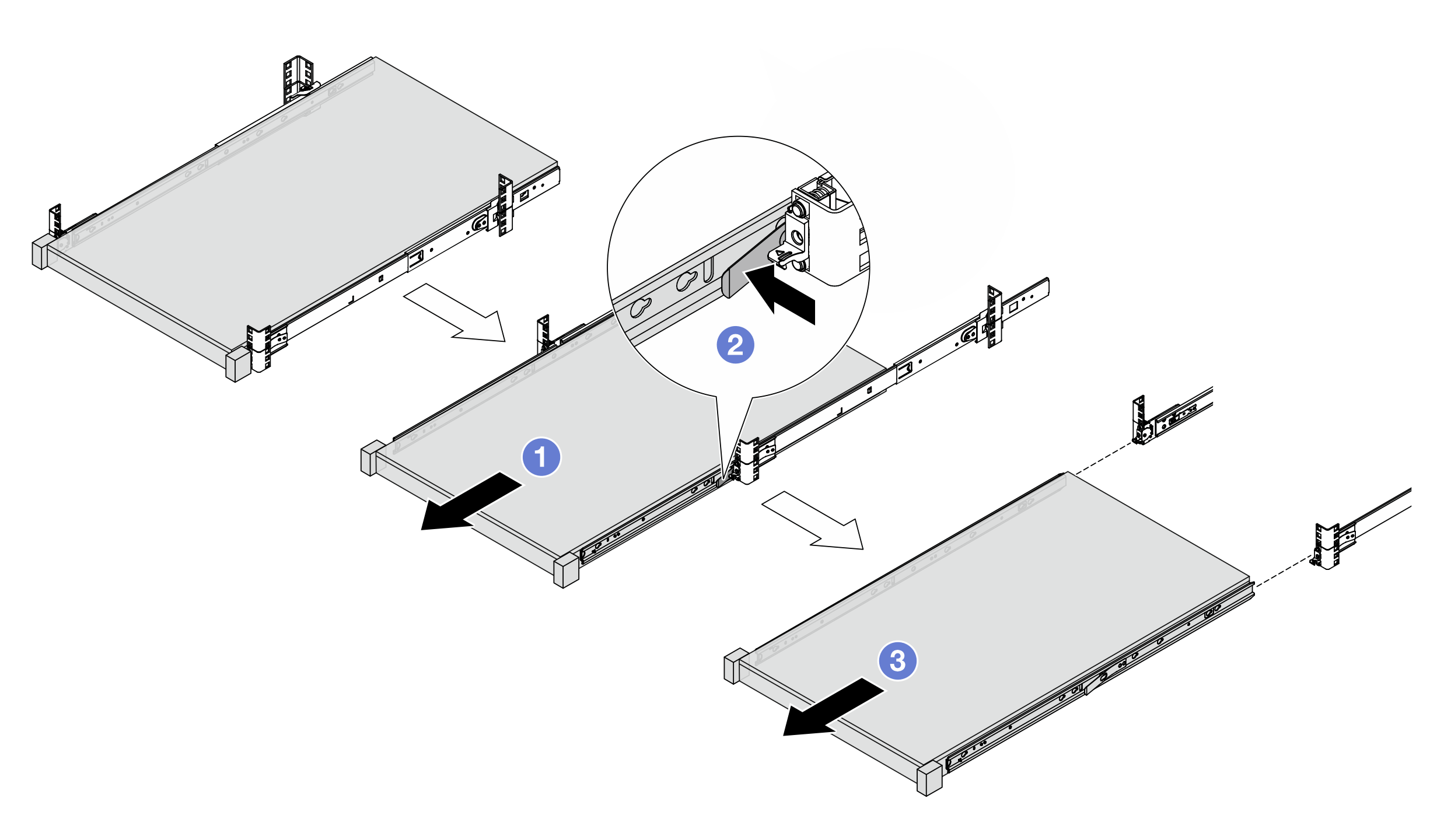 2

1

3