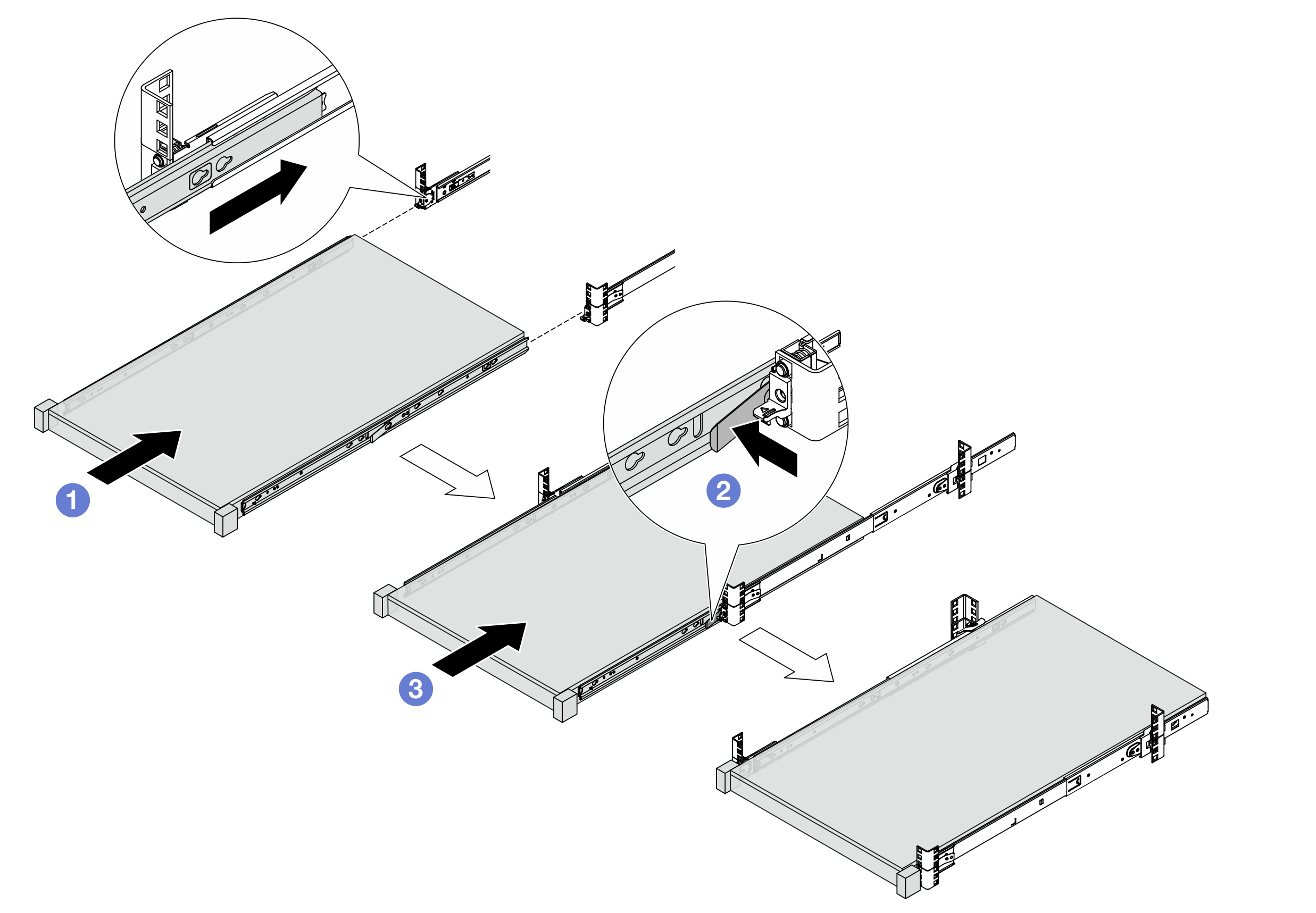 1

2

3