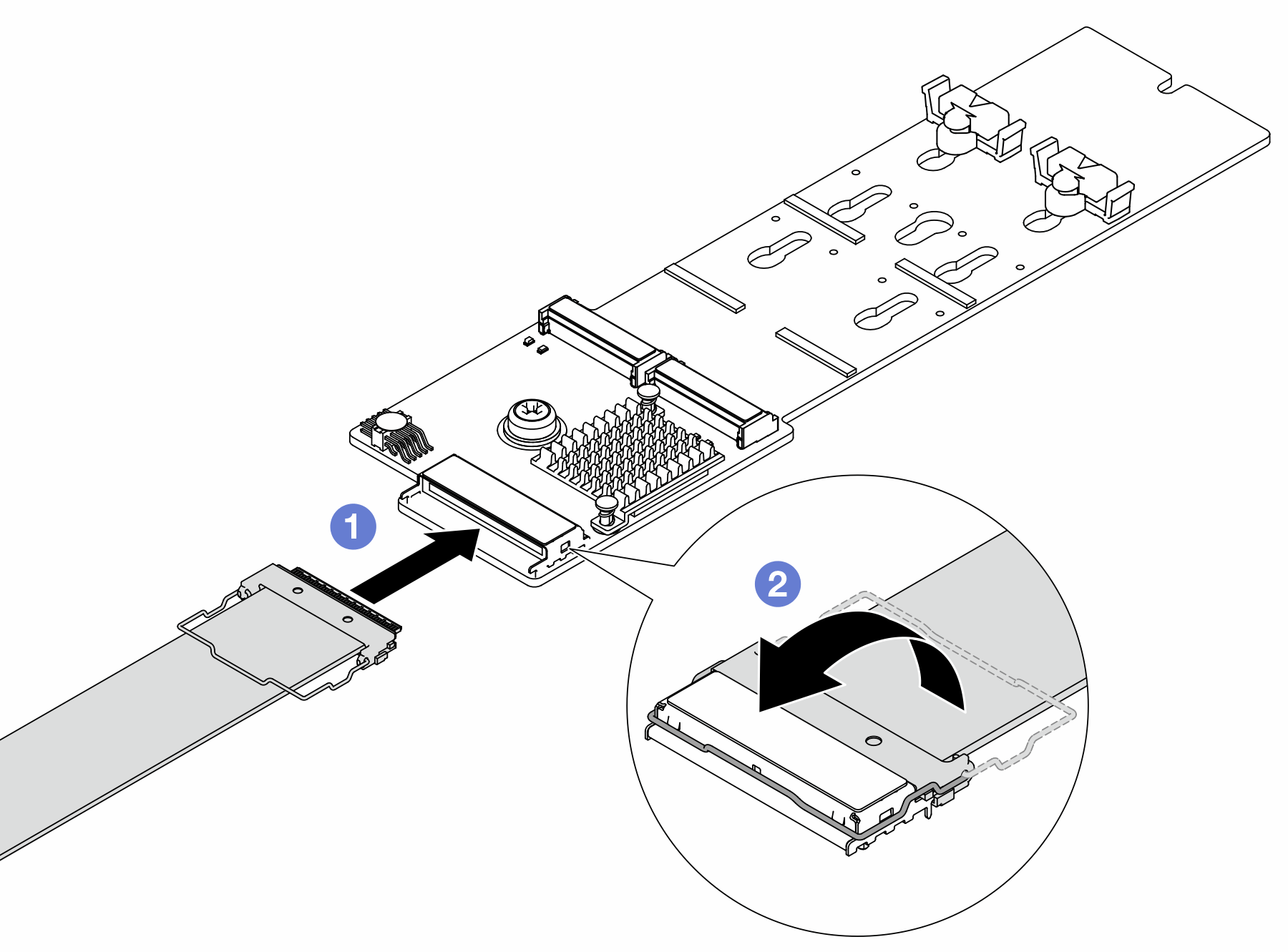 1

2