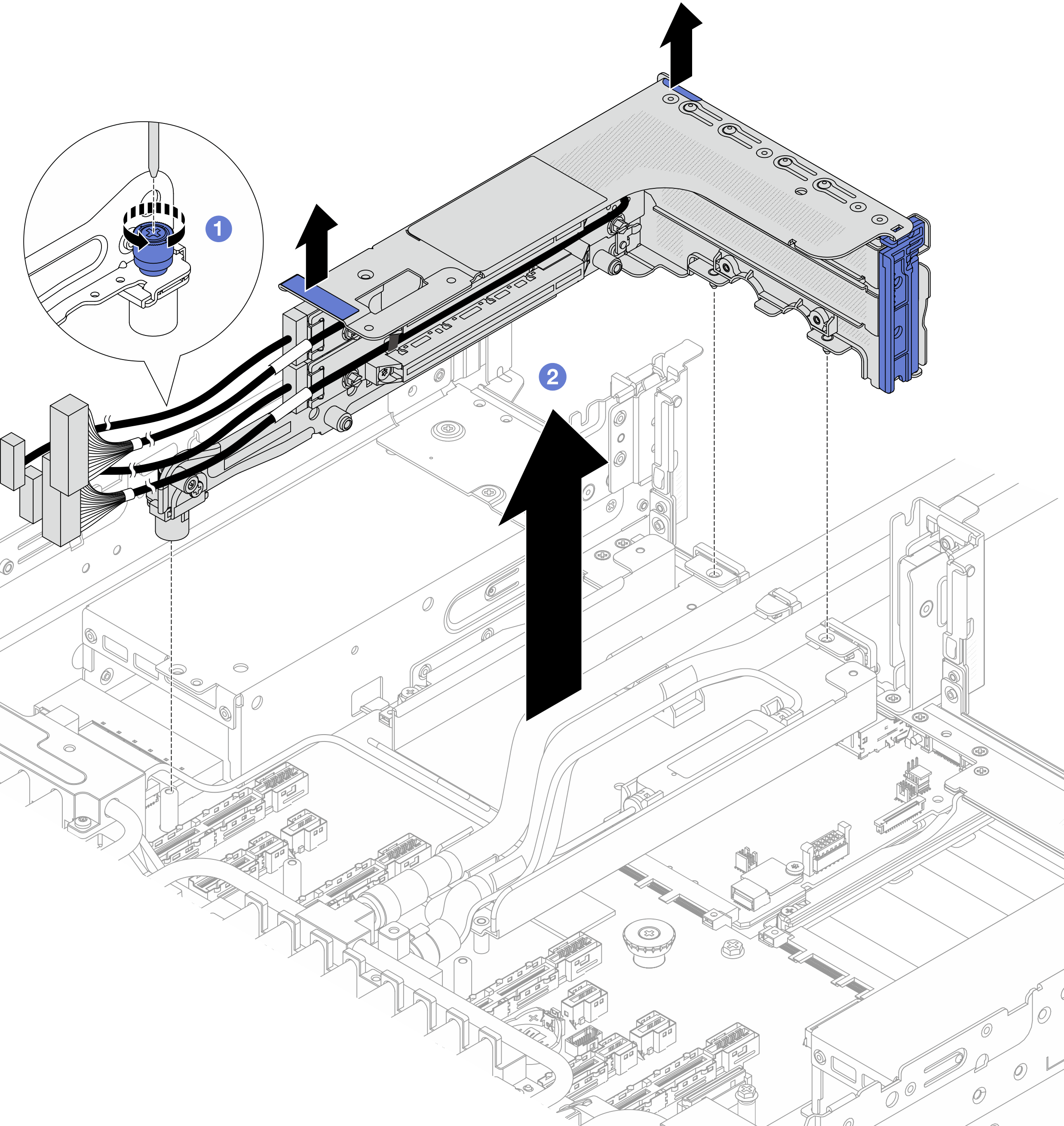 1

2