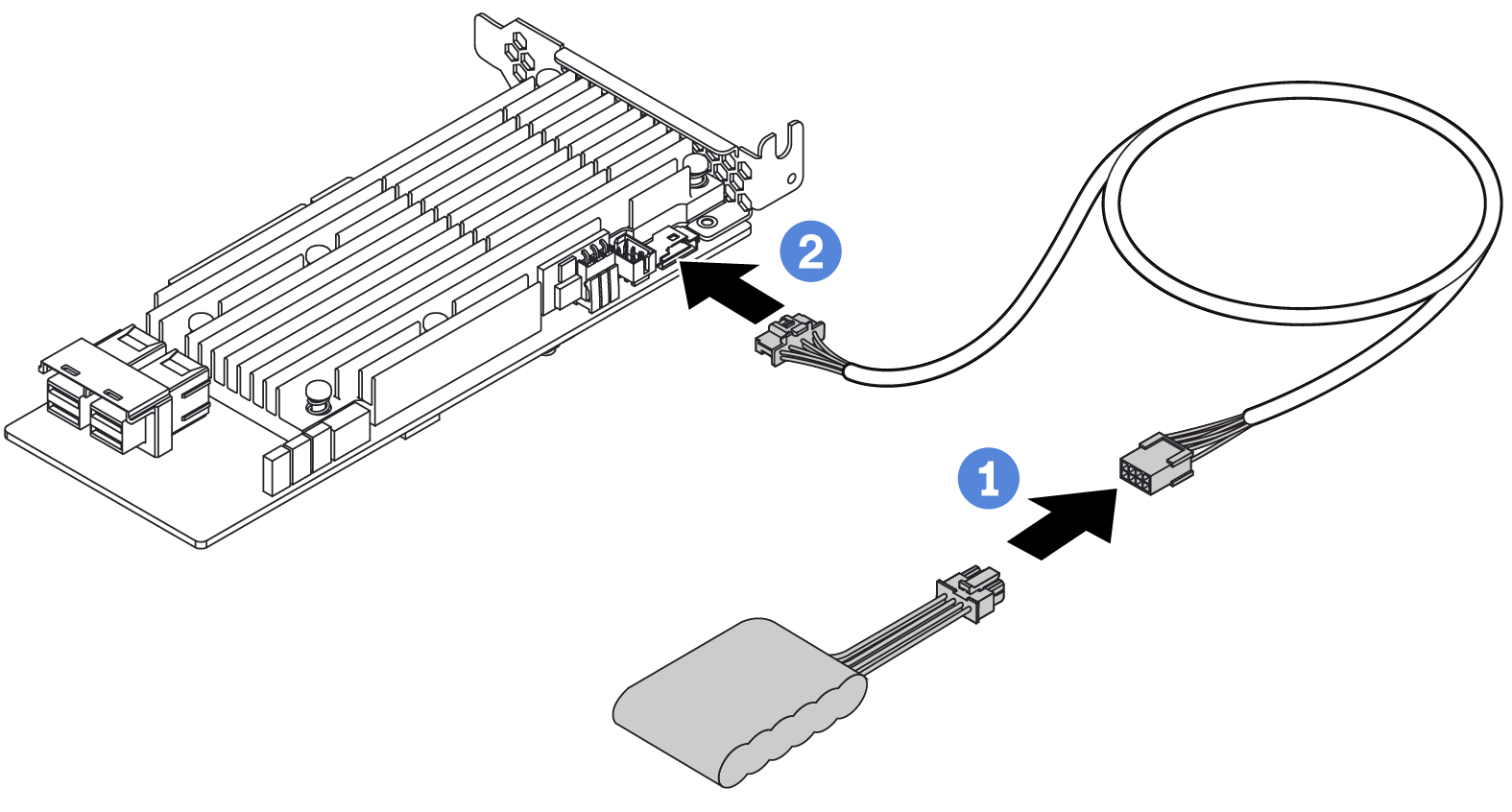 2

1