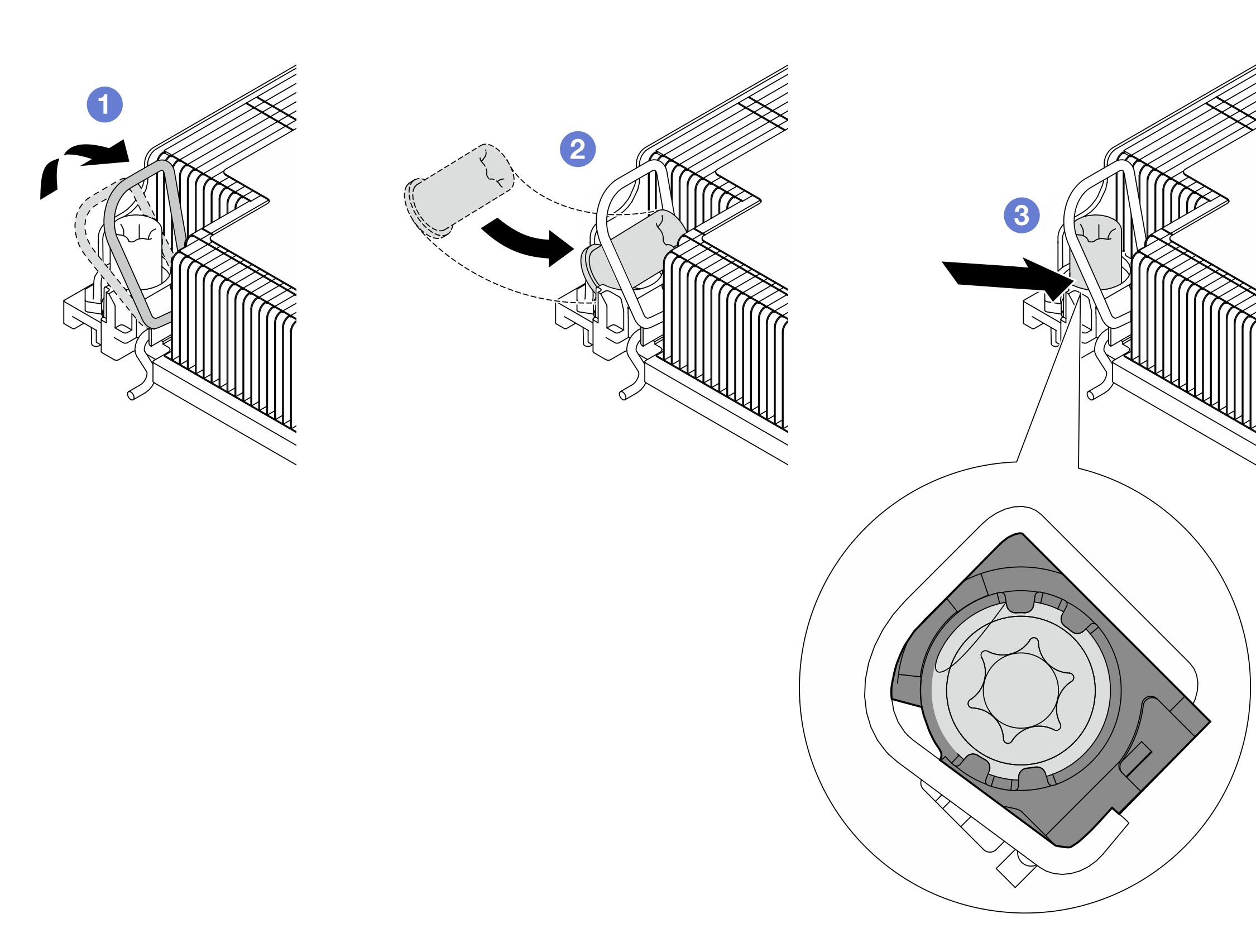 1
2
3