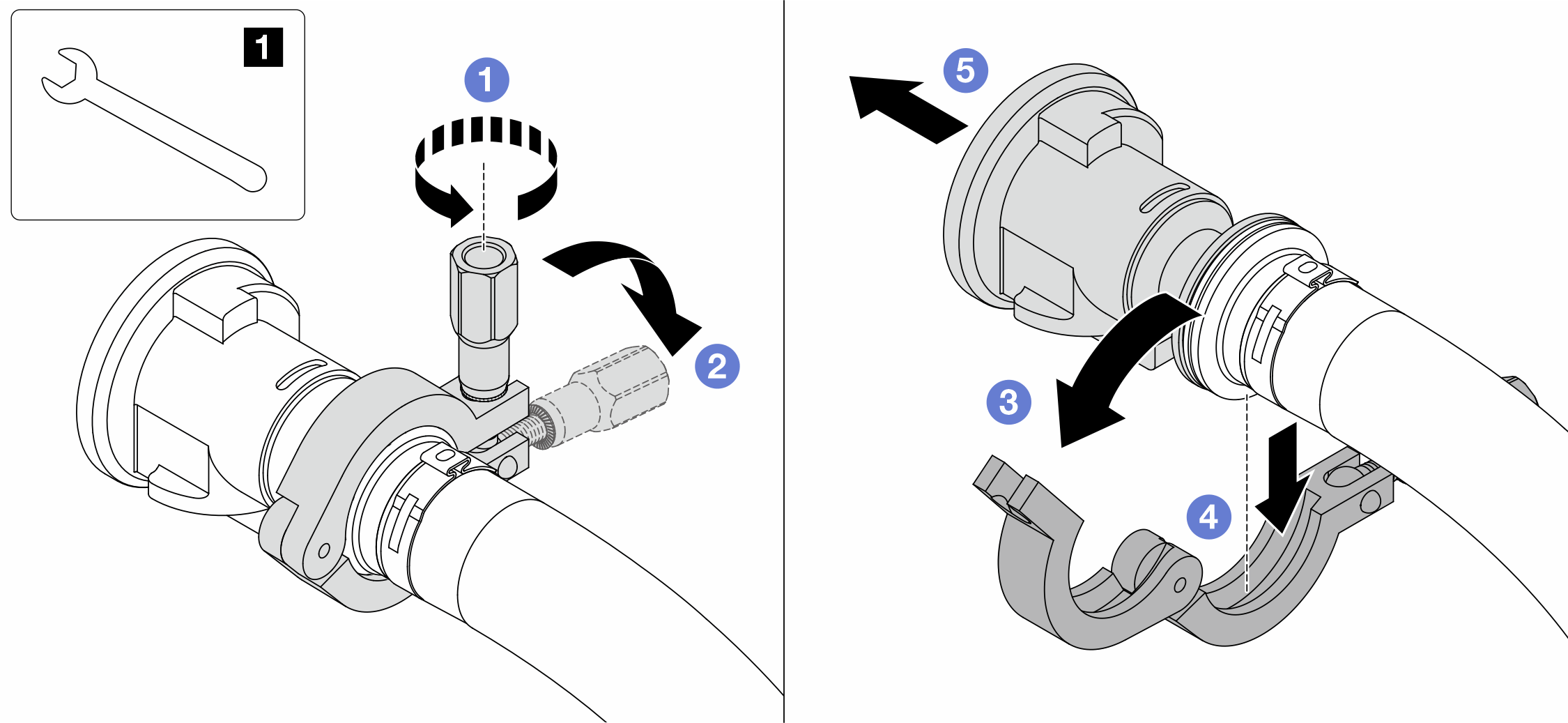 1
1
2
5
3
4