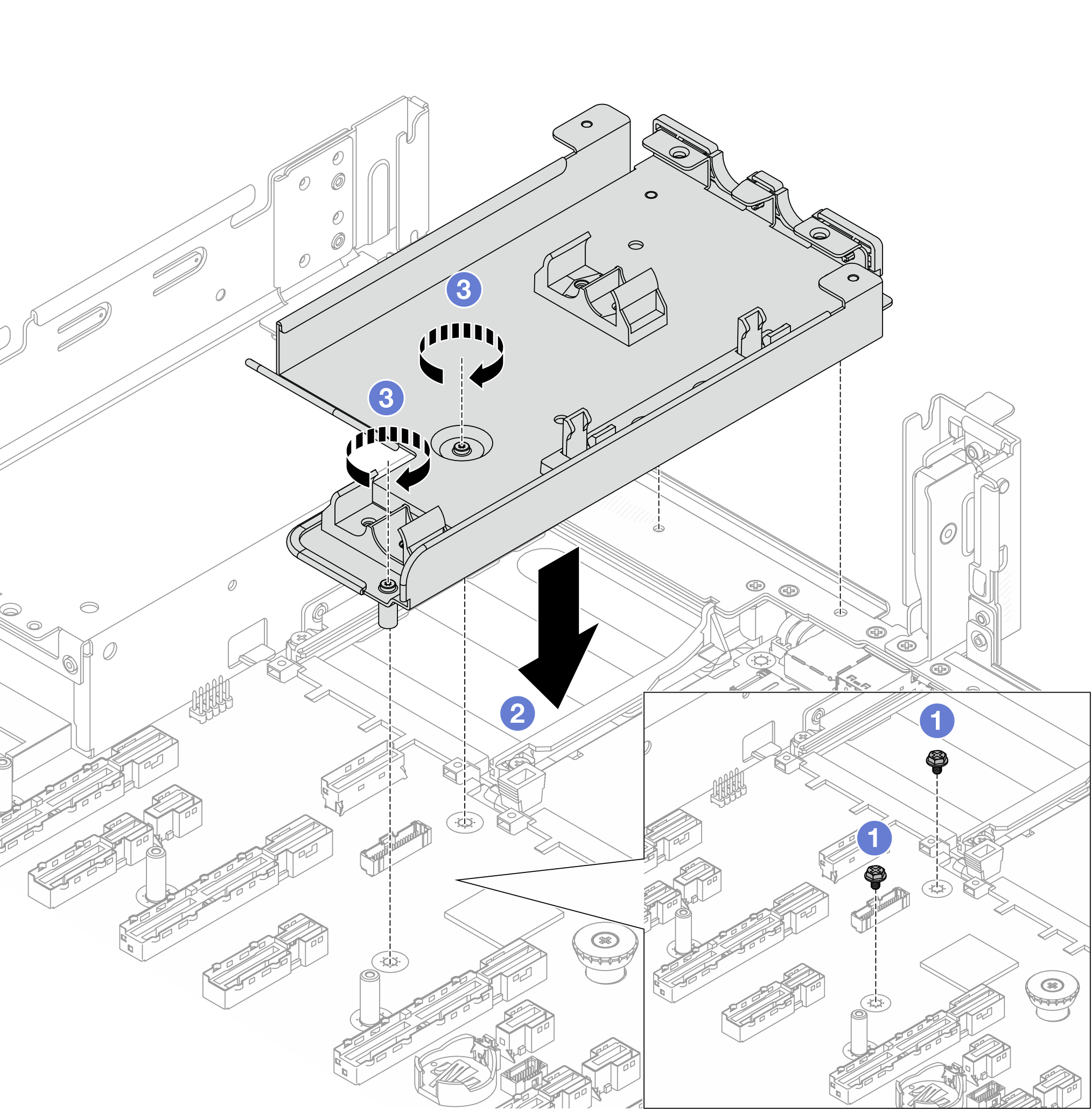 3
3
2
1
1