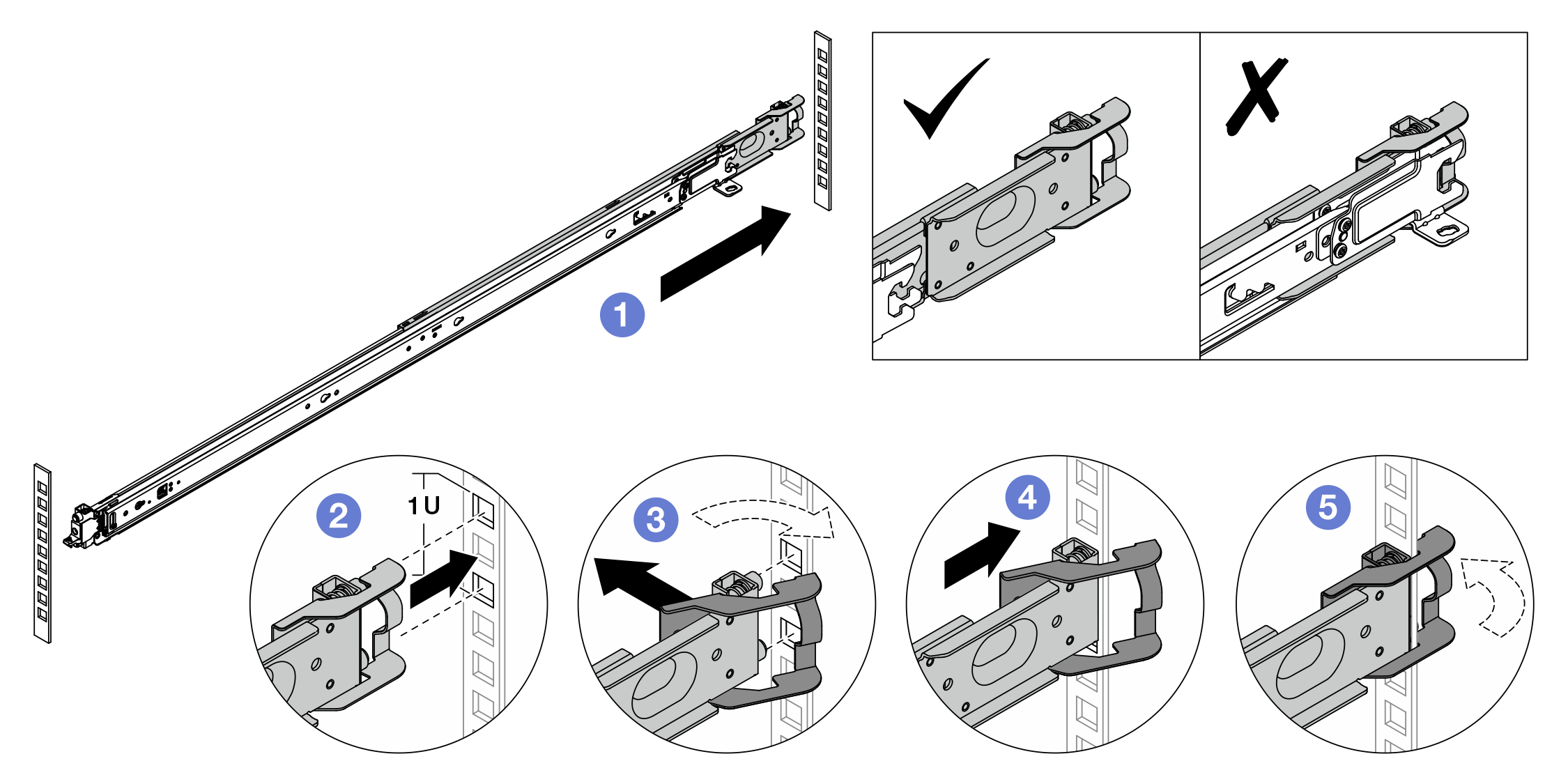 1
2
1U
3
4
5