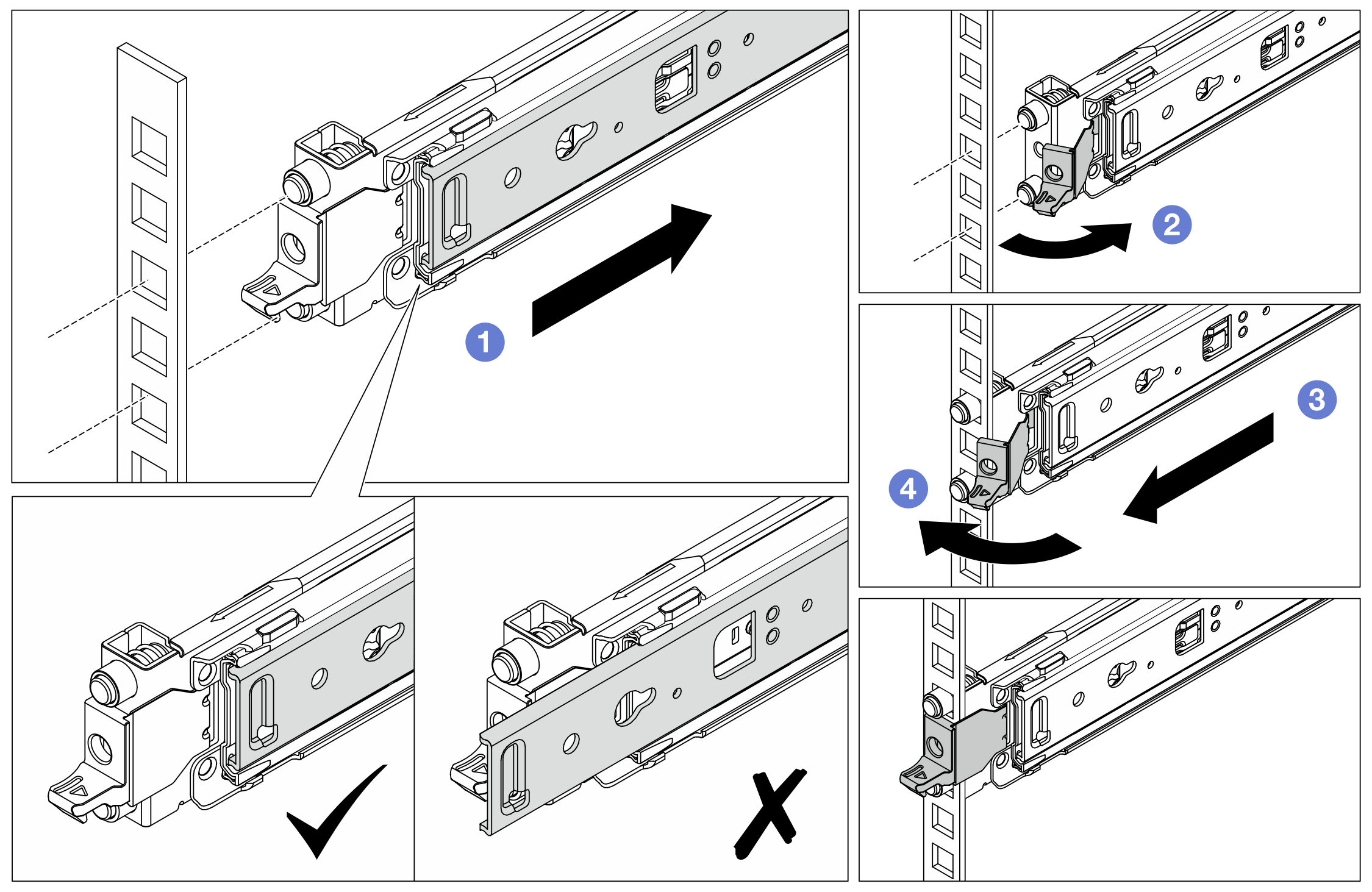 1
2
3
4