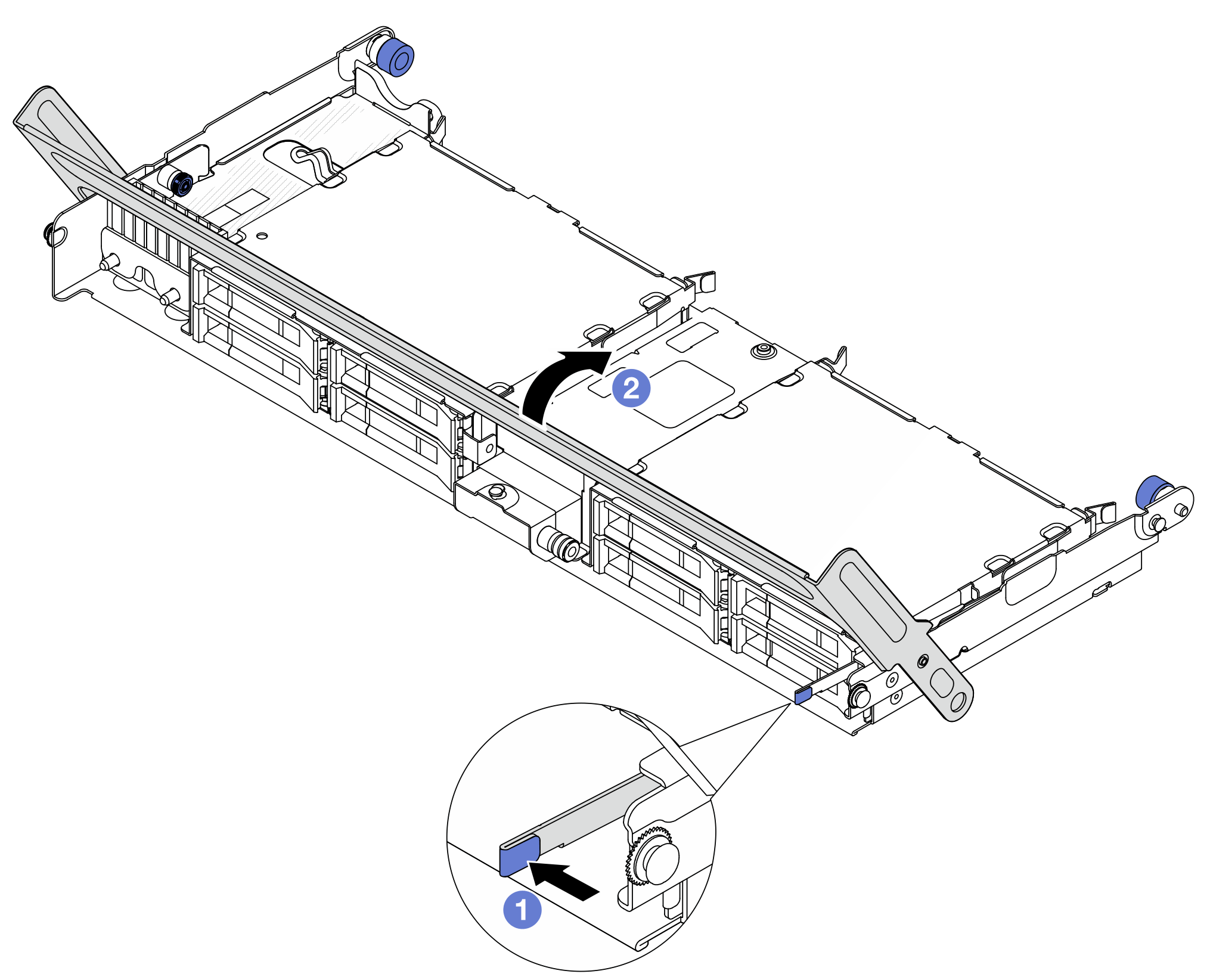 2

1