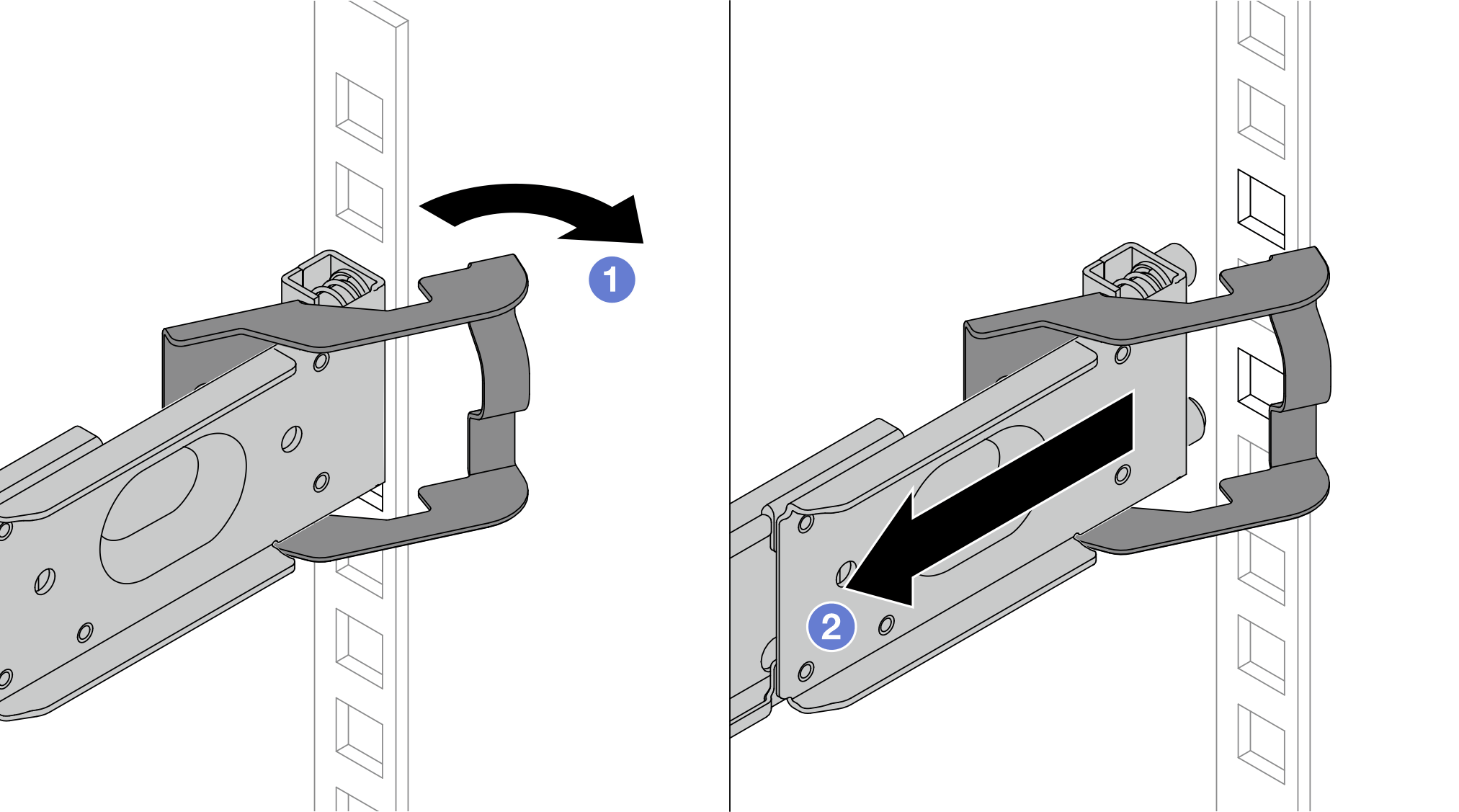 1

2