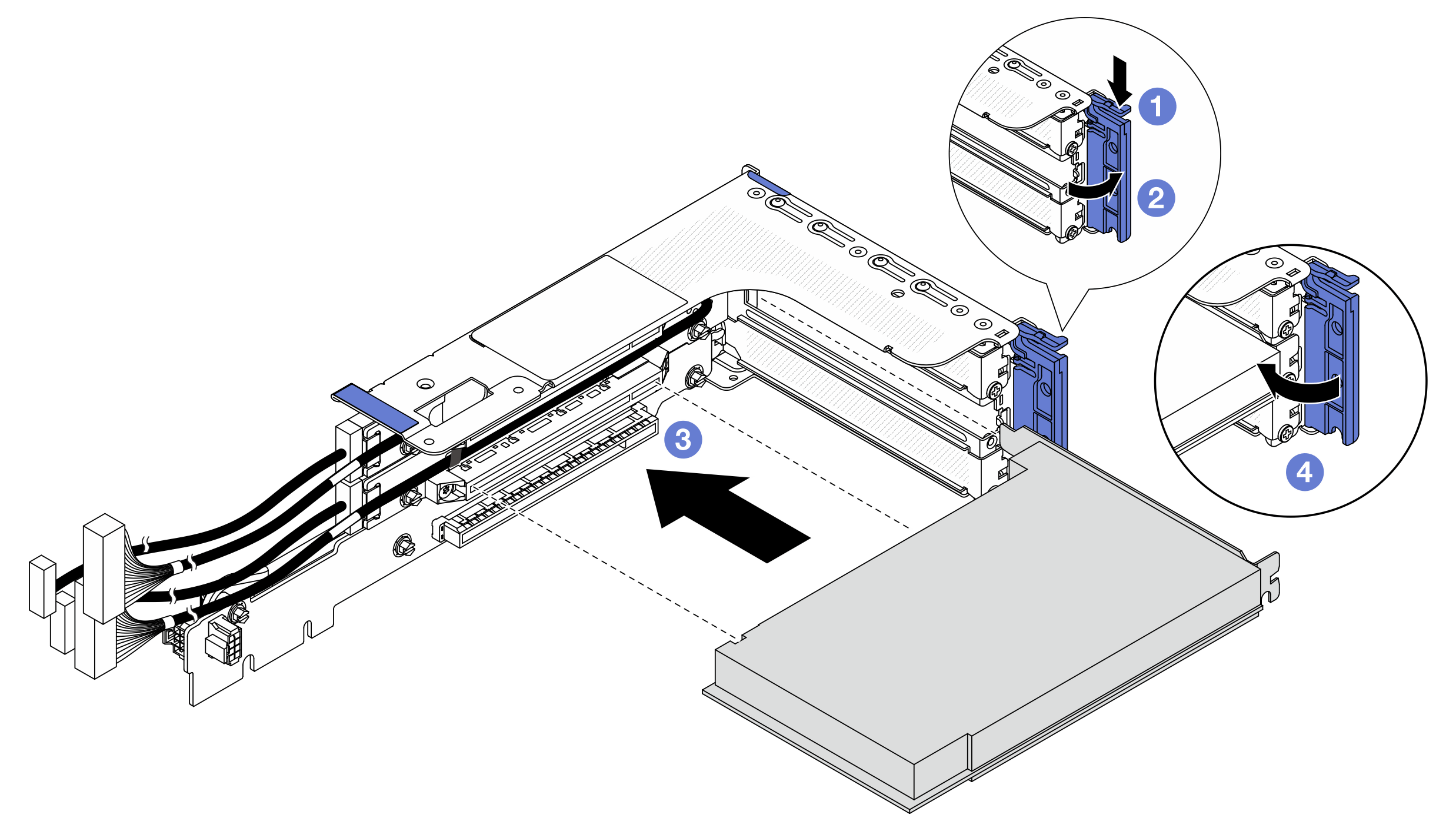 1
2
3
4