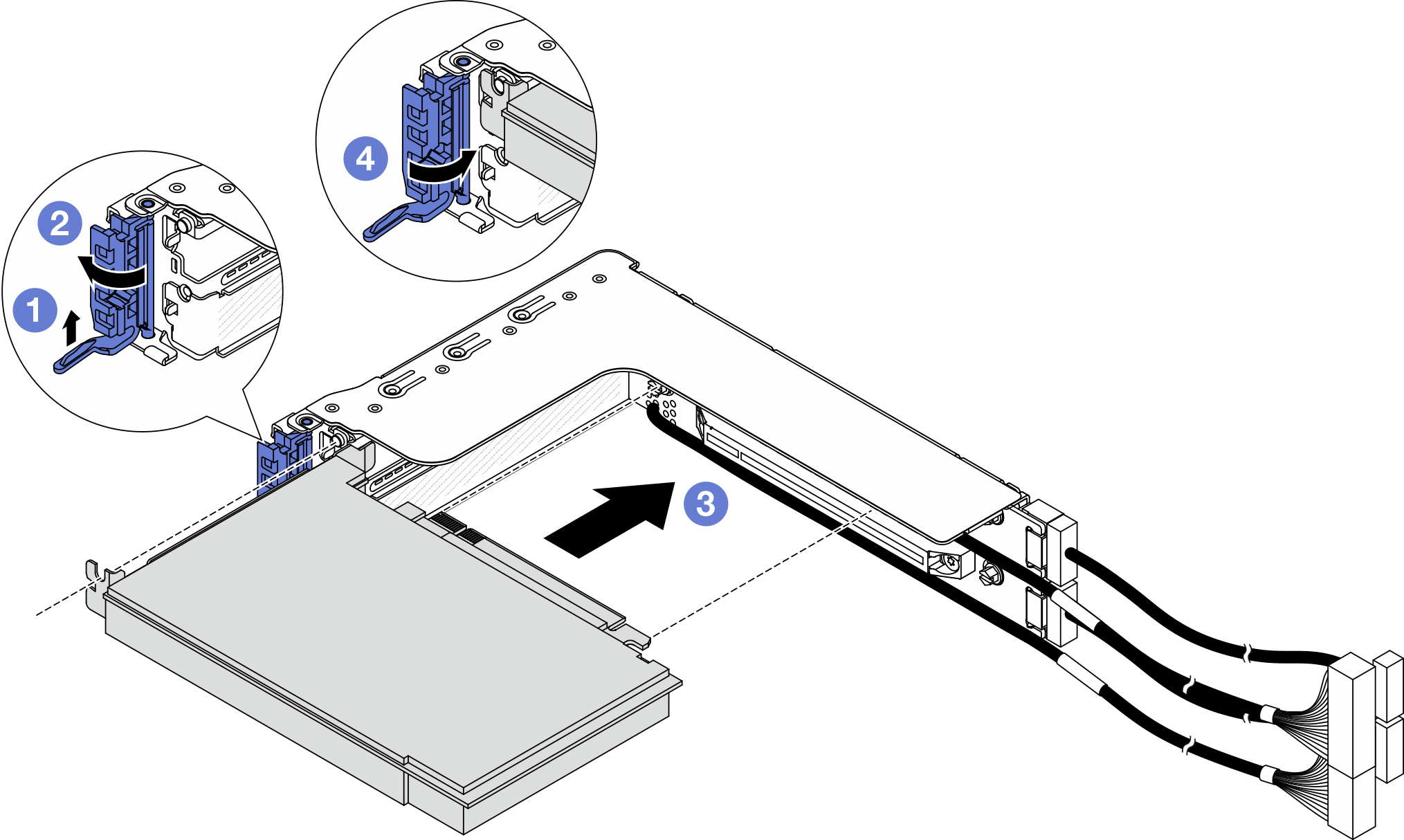 4
2
1
3