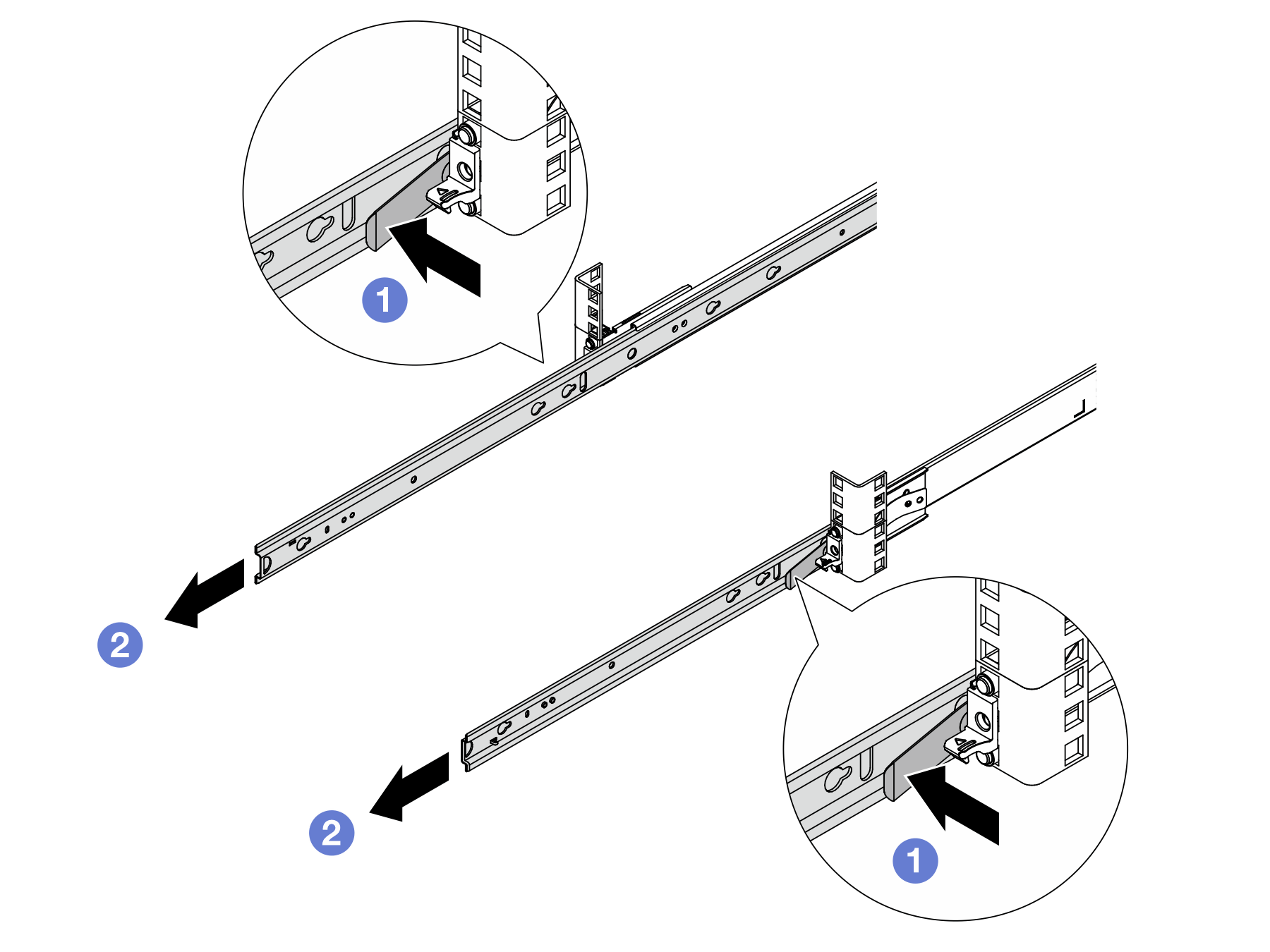 1
2
2
1