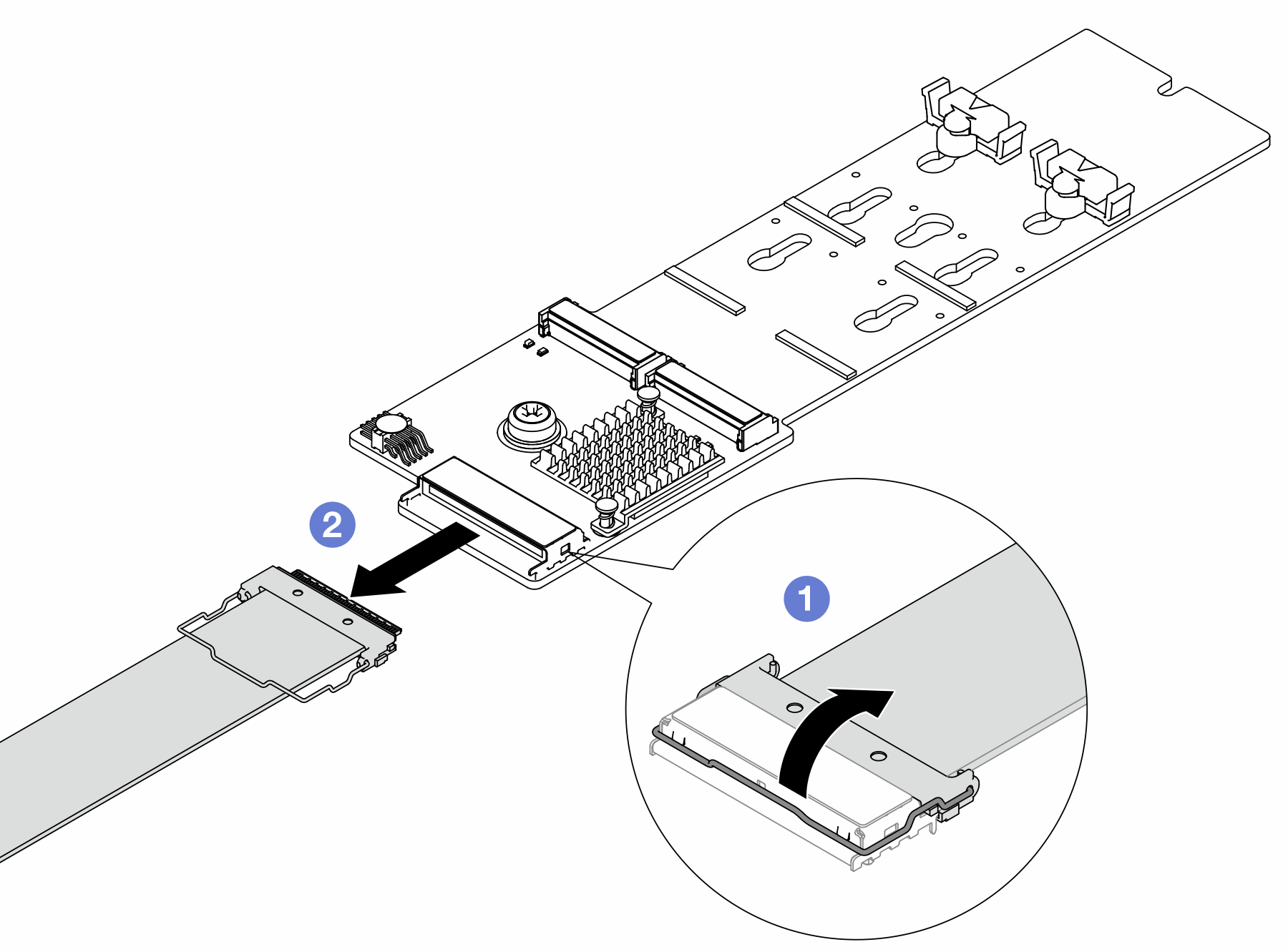 2
1