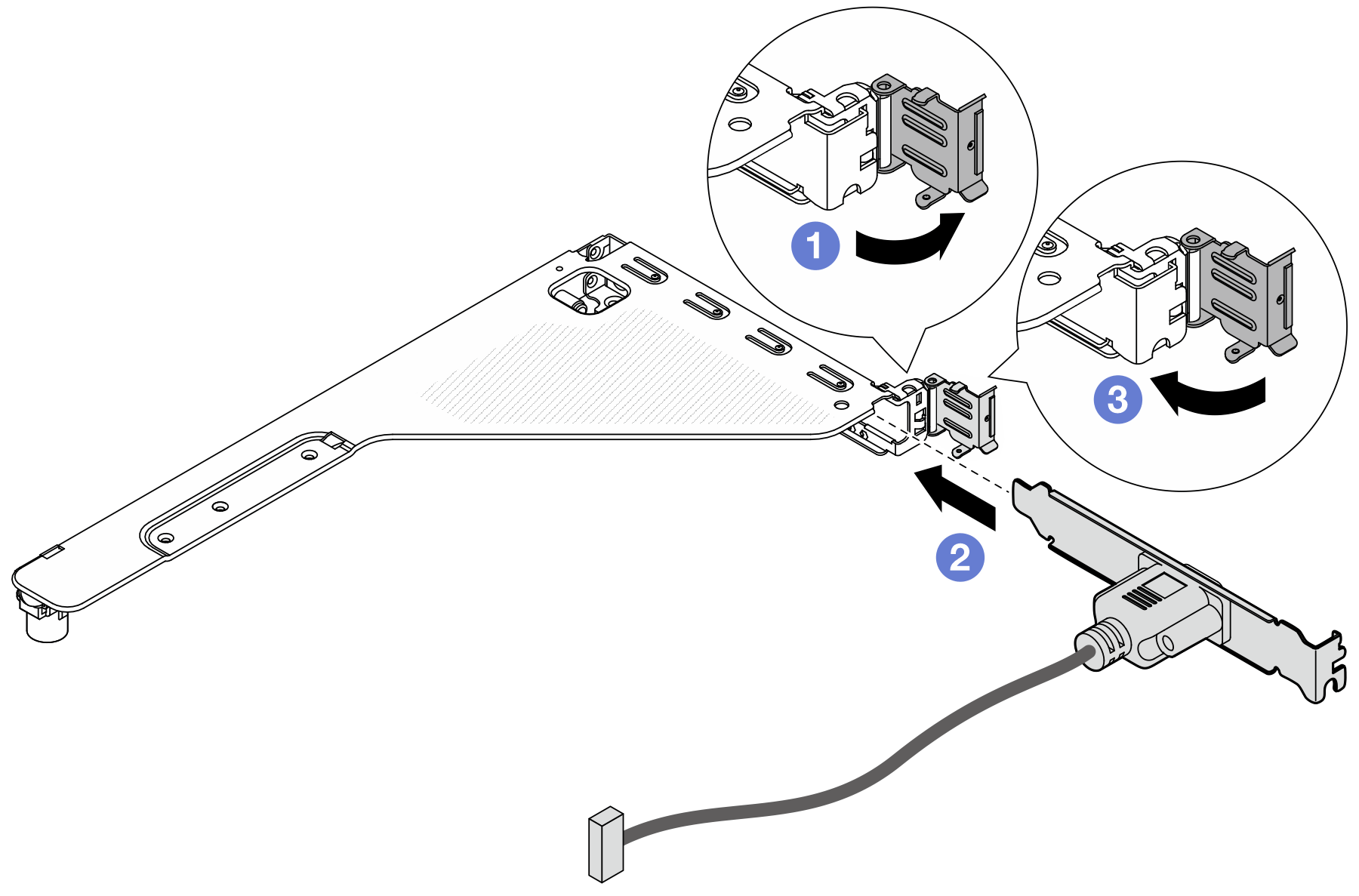 1
3
2