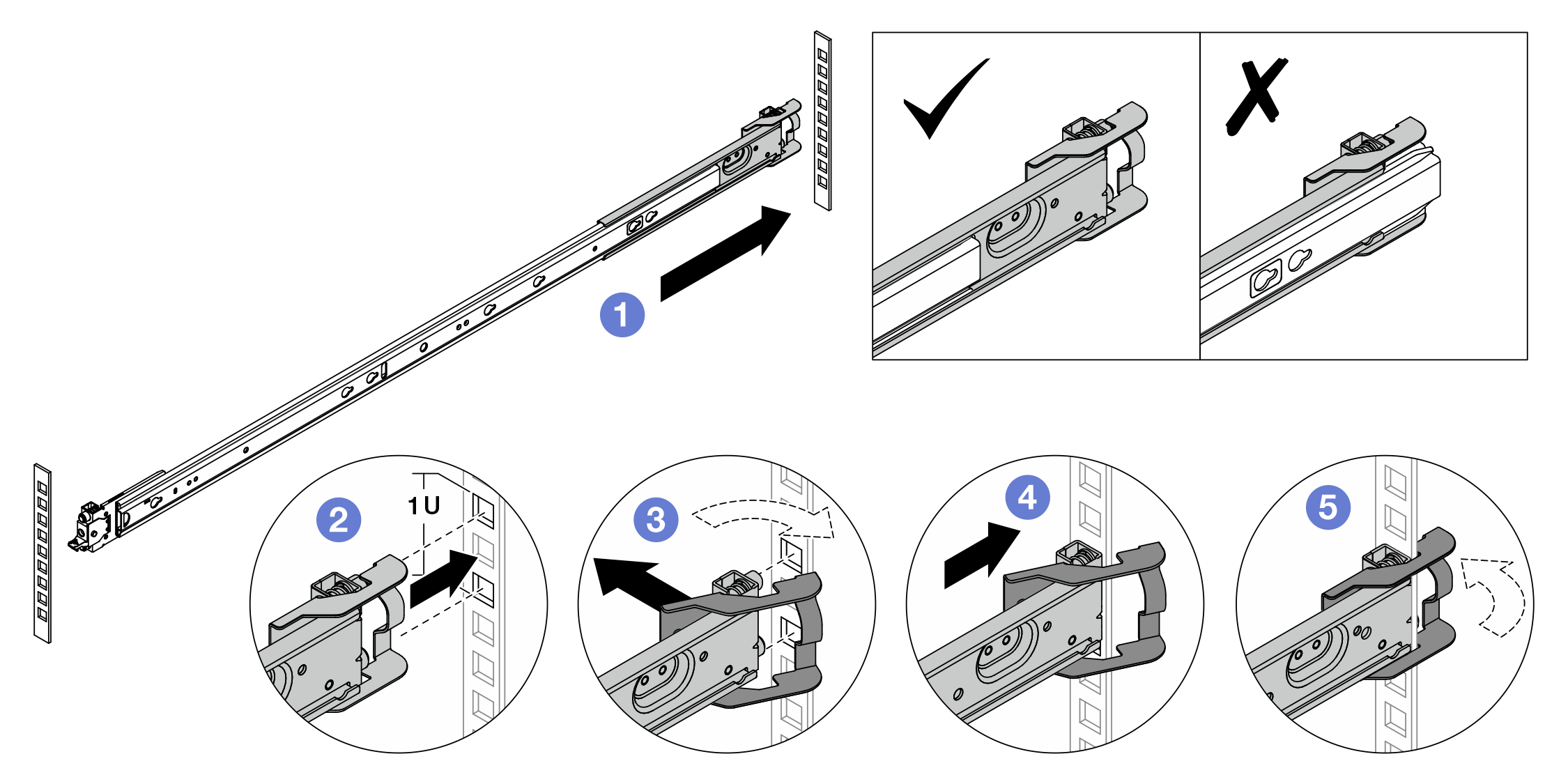 1

2

1U

3

4

5