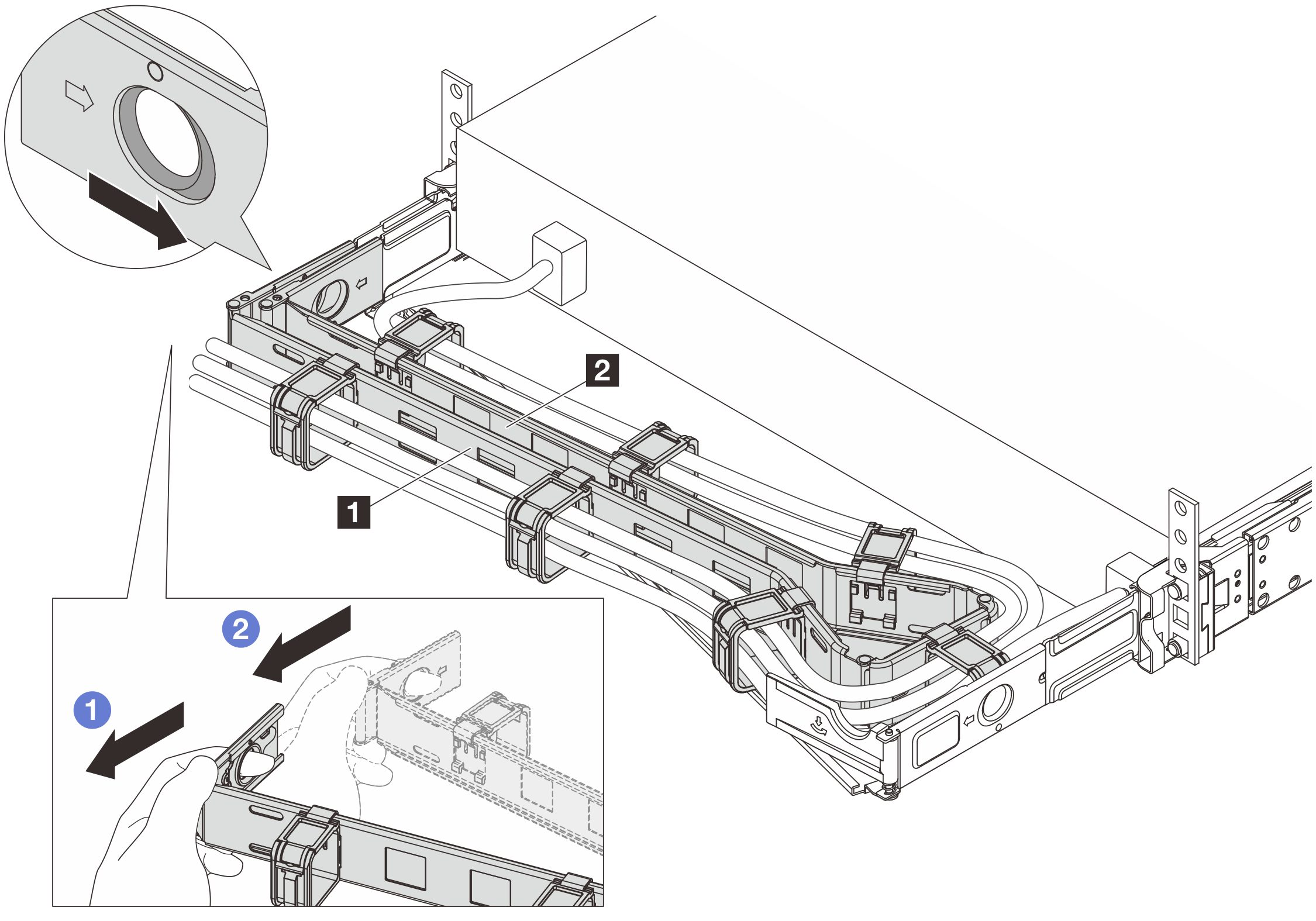 2
1
2
1