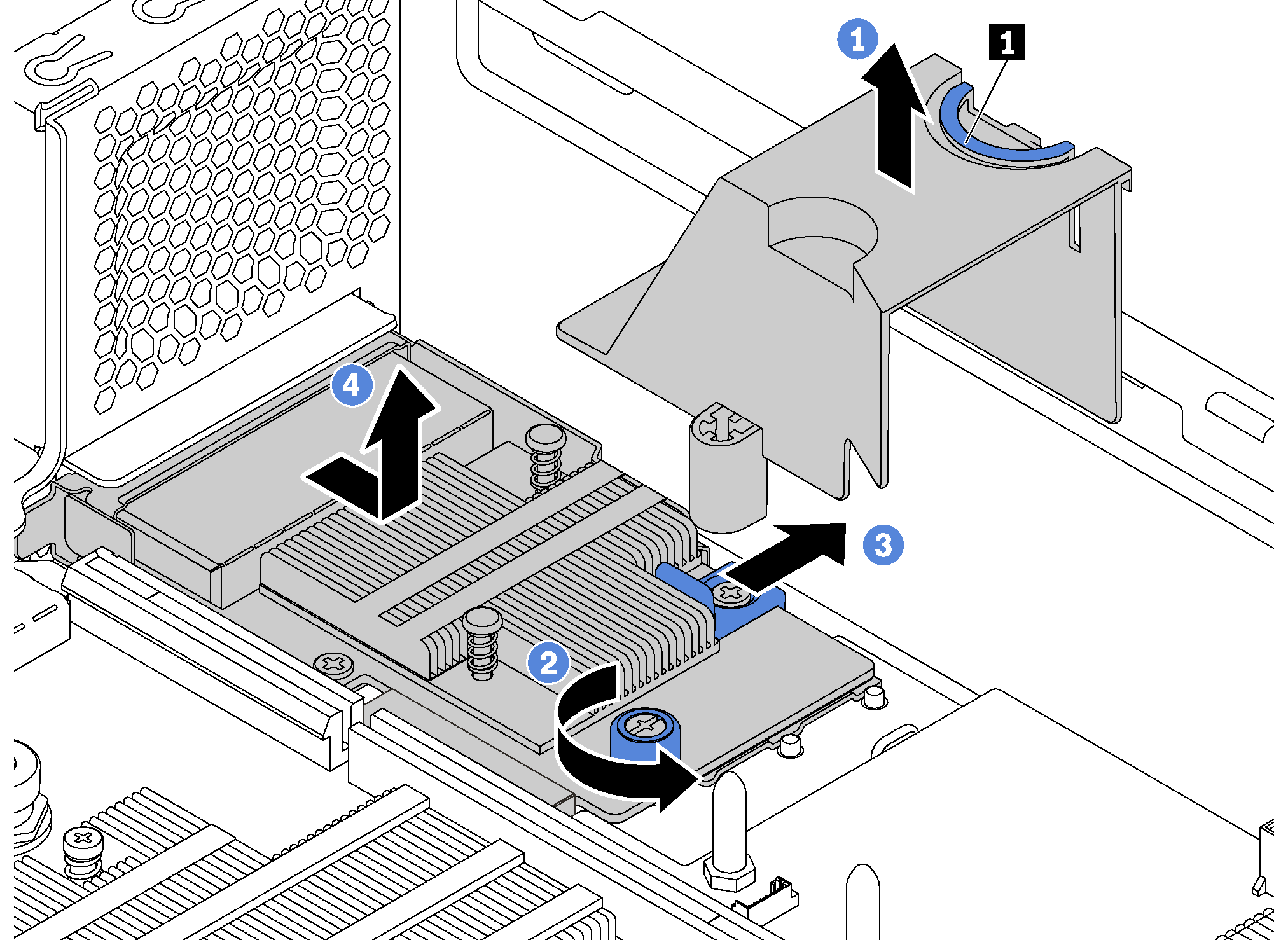 1
1
4
3
2